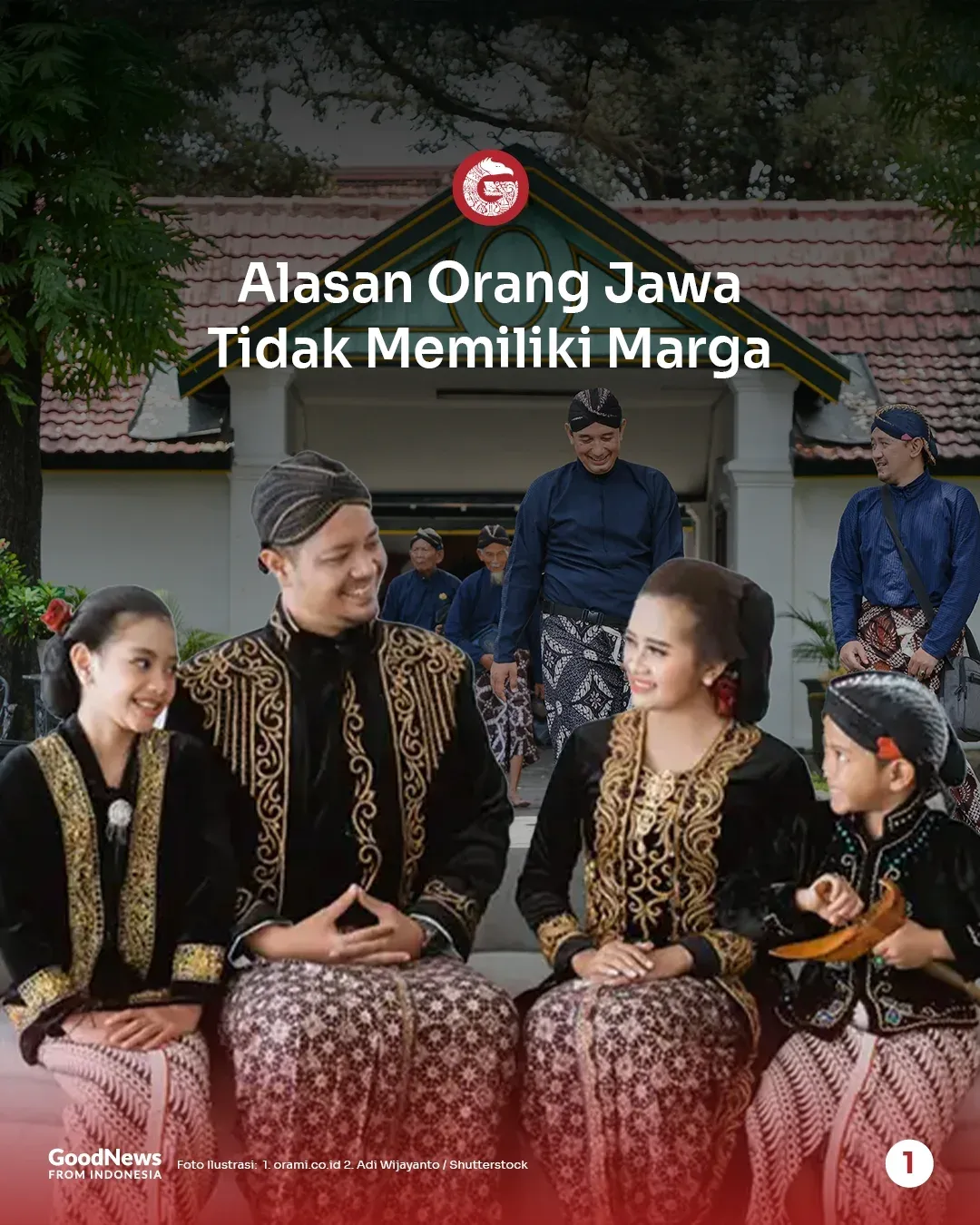 Alasan Orang Jawa Tidak Memiliki Marga

GoodNews FROM INDONESIA

Foto Ilustrasi: 1. orami.co.id 2. Adi Wijayanto / Shutterstock

1