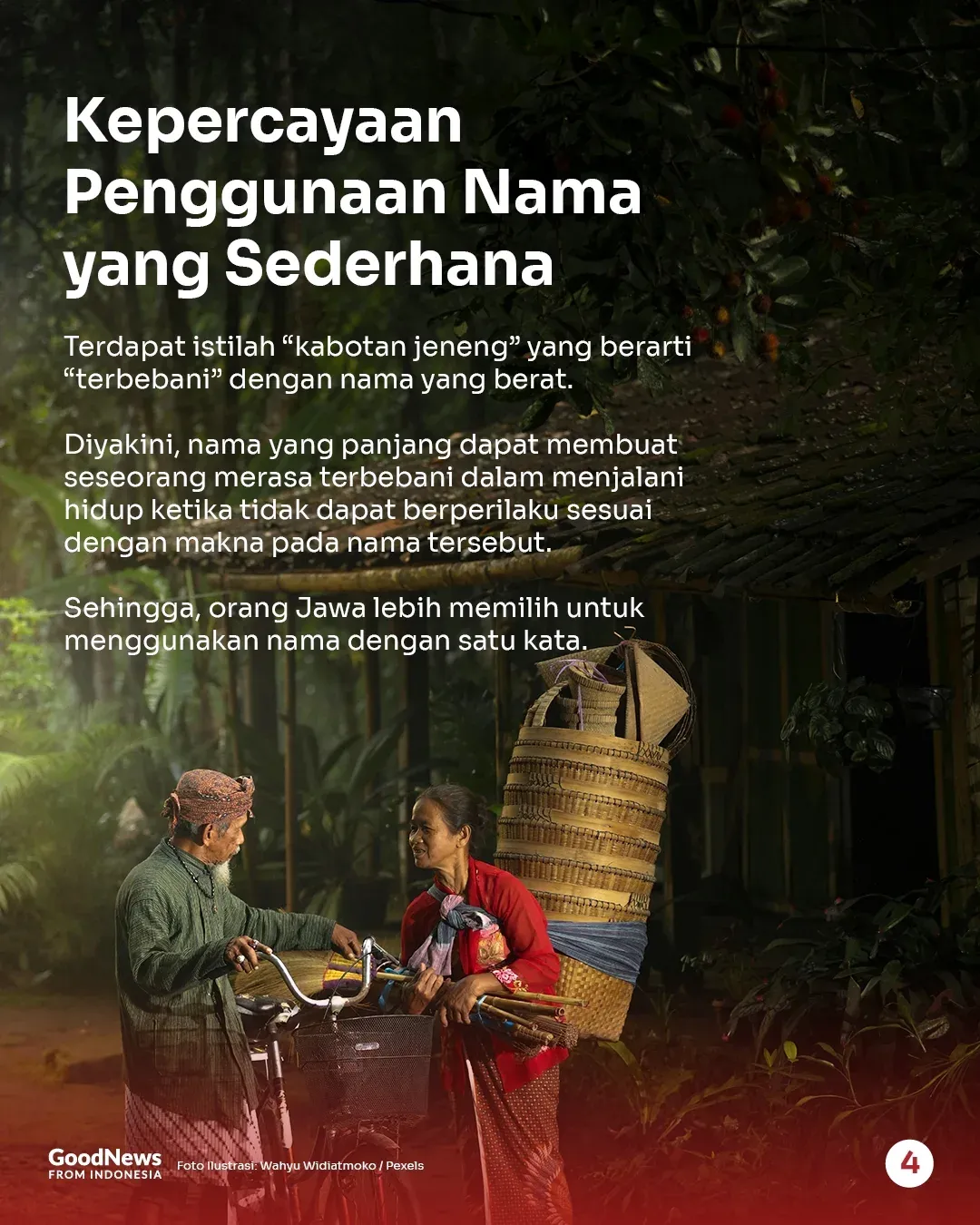 Kepercayaan Penggunaan Nama yang Sederhana

Terdapat istilah “kabotan jeneng” yang berarti “terbebani” dengan nama yang berat.

Diyakini, nama yang panjang dapat membuat seseorang merasa terbebani dalam menjalani hidup ketika tidak dapat berperilaku sesuai dengan makna pada nama tersebut.

Sehingga, orang Jawa lebih memilih untuk menggunakan nama dengan satu kata.

GoodNews FROM INDONESIA

Foto Ilustrasi: Wahyu Widiatmoko / Pexels

4