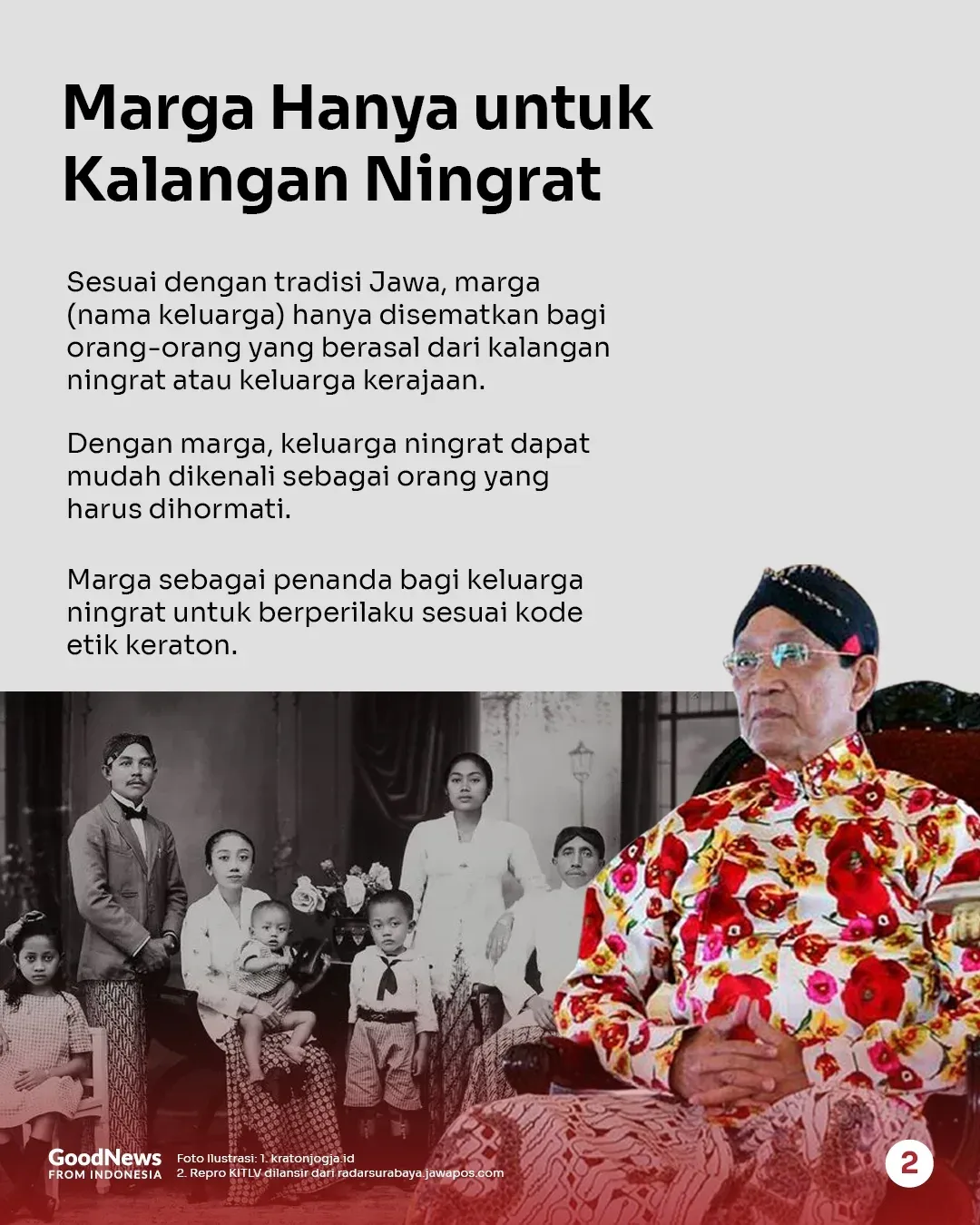 Marga Hanya untuk Kalangan Ningrat

Sesuai dengan tradisi Jawa, marga (nama keluarga) hanya disematkan bagi orang-orang yang berasal dari kalangan ningrat atau keluarga kerajaan.

Dengan marga, keluarga ningrat dapat mudah dikenali sebagai orang yang harus dihormati.

Marga sebagai penanda bagi keluarga ningrat untuk berperilaku sesuai kode etik keraton.

GoodNews FROM INDONESIA

Foto Ilustrasi: 1. kratonjogja.id
2. Repro KITLV dilansir dari radarsurabaya.jawapos.com

2