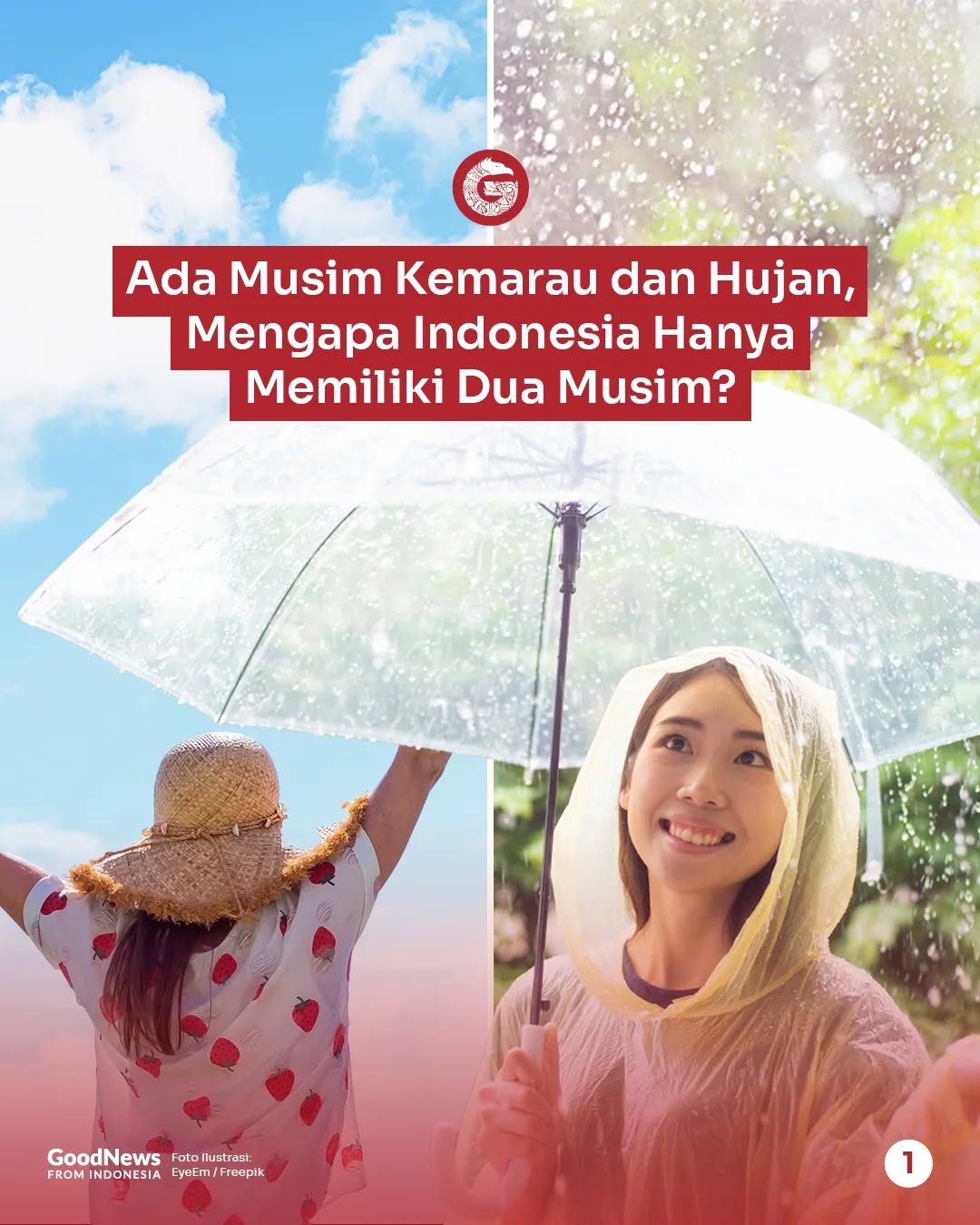 Ada Musim Kemarau dan Hujan, Mengapa Indonesia Hanya Memiliki Dua Musim?

GoodNews FROM INDONESIA

Foto Ilustrasi: EyeEm / Freepik

1