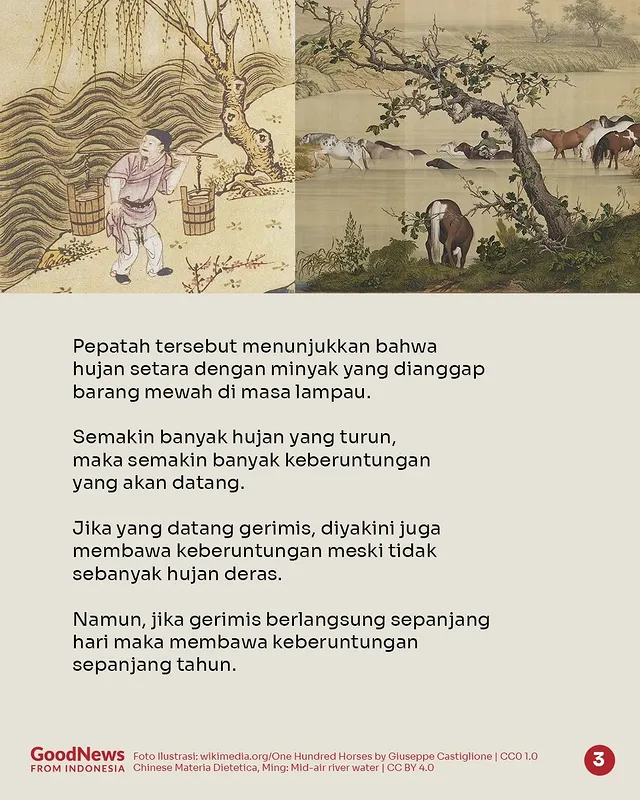 Pepatah tersebut menunjukkan bahwa hujan setara dengan minyak yang dianggap barang mewah di masa lampau.

Semakin banyak hujan yang turun, maka semakin banyak keberuntungan yang akan datang.

Jika yang datang gerimis, diyakini juga membawa keberuntungan meski tidak sebanyak hujan deras.

Namun, jika gerimis berlangsung sepanjang hari maka membawa keberuntungan sepanjang tahun.

GoodNews FROM INDONESIA

Foto Ilustrasi: wikimedia.org/One Hundred Horses by Giuseppe Castiglione | CC0 1.0
Chinese Materia Dietetica, Ming: Mid-air river water | CC BY 4.0

3