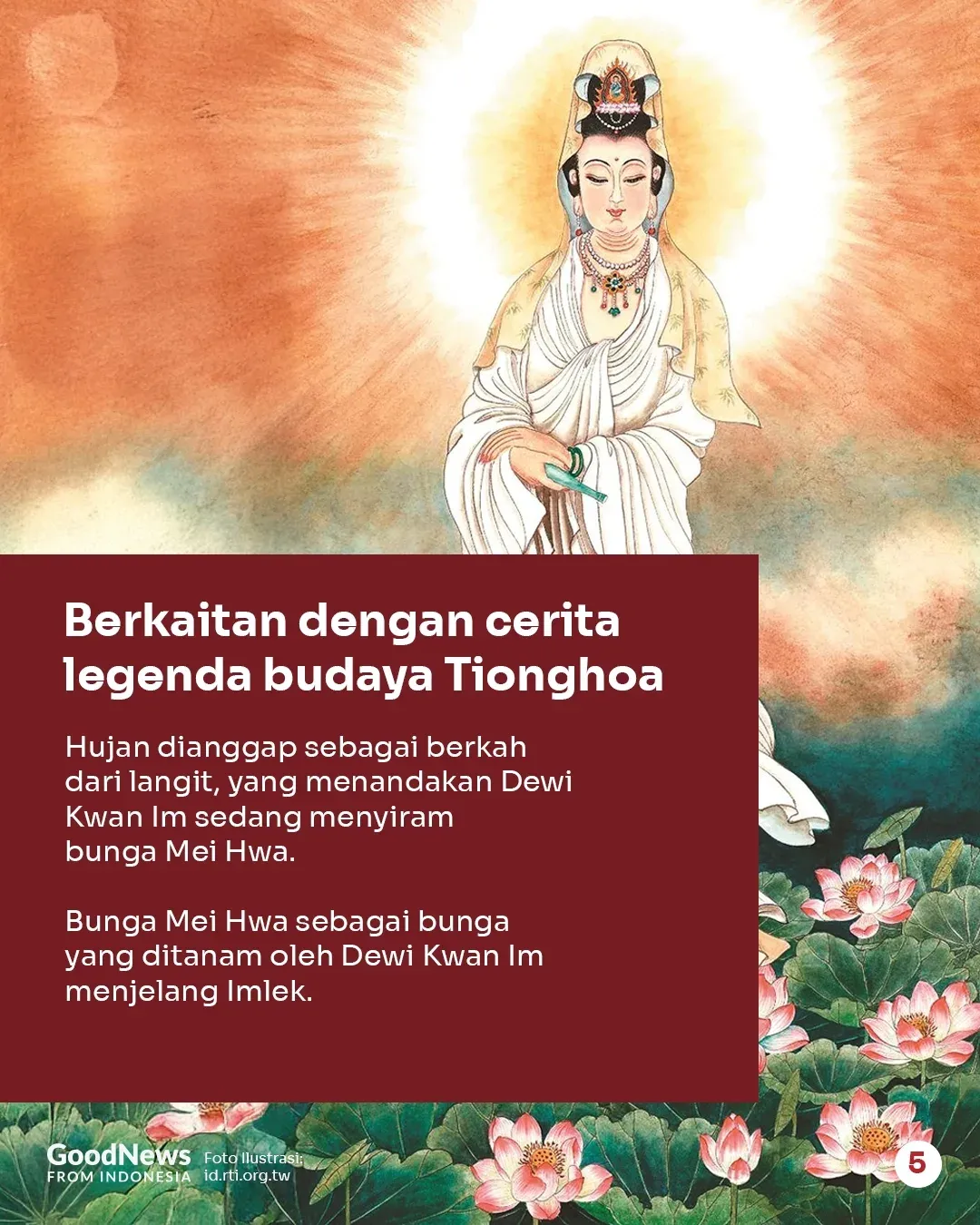 Berkaitan dengan cerita legenda budaya Tionghoa

Hujan dianggap sebagai berkah dari langit, yang menandakan Dewi Kwan Im sedang menyiram bunga Mei Hwa.

Bunga Mei Hwa sebagai bunga yang ditanam oleh Dewi Kwan Im menjelang Imlek.

GoodNews FROM INDONESIA

Foto Ilustrasi: id.rti.org.tw

5