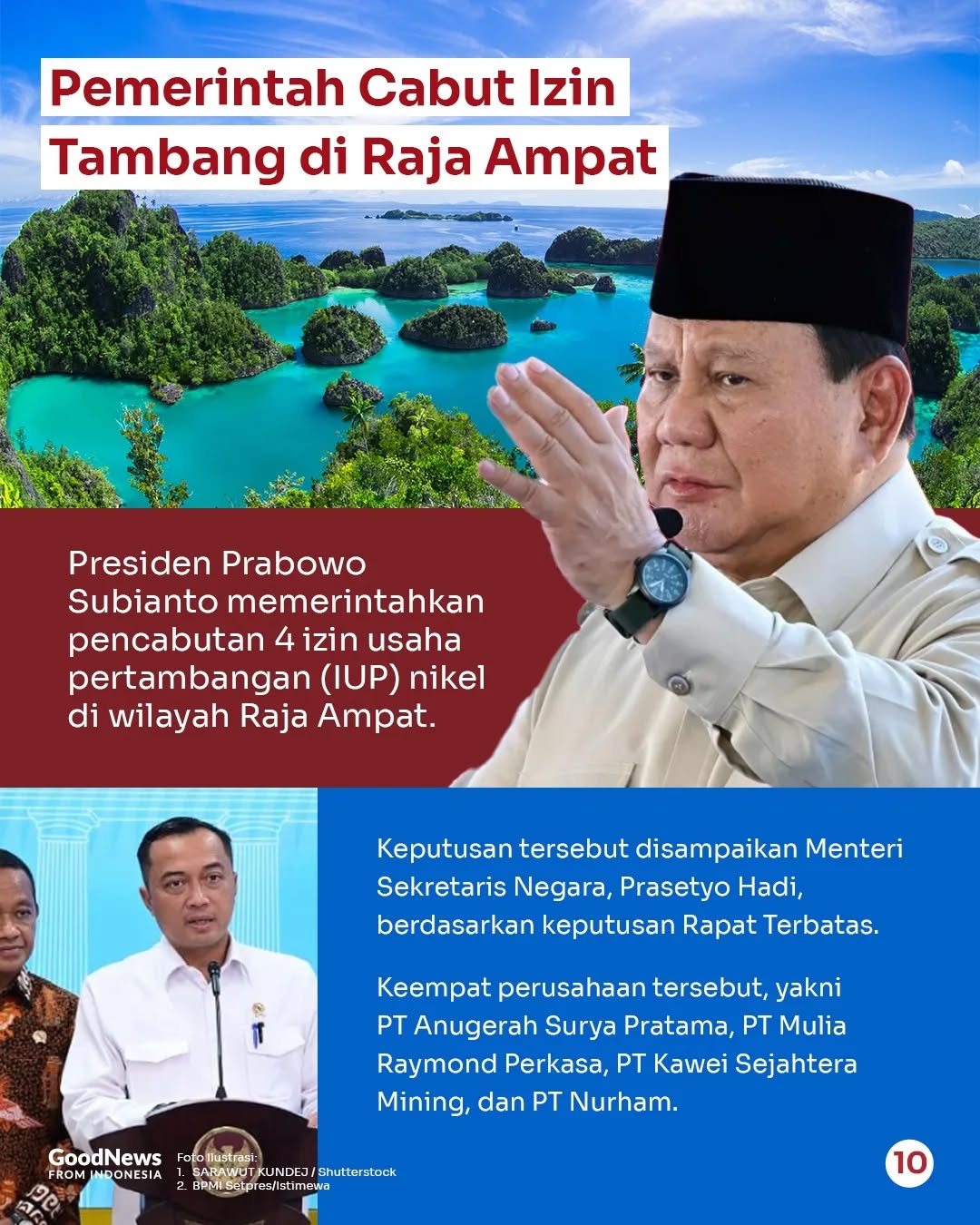 Pemerintah Cabut Izin Tambang di Raja Ampat

Presiden Prabowo Subianto memerintahkan pencabutan 4 izin usaha pertambangan (IUP) nikel di wilayah Raja Ampat.

Keputusan tersebut disampaikan Menteri Sekretaris Negara, Prasetyo Hadi, berdasarkan keputusan Rapat Terbatas.

Keempat perusahaan tersebut, yakni PT Anugerah Surya Pratama, PT Mulia Raymond Perkasa, PT Kawei Sejahtera Mining, dan PT Nurham.

GoodNews FROM INDONESIA

Foto Ilustrasi:
1. SARAWUT KUNDEJ / Shutterstock
2. BPMI Setpres/Istimewa

10