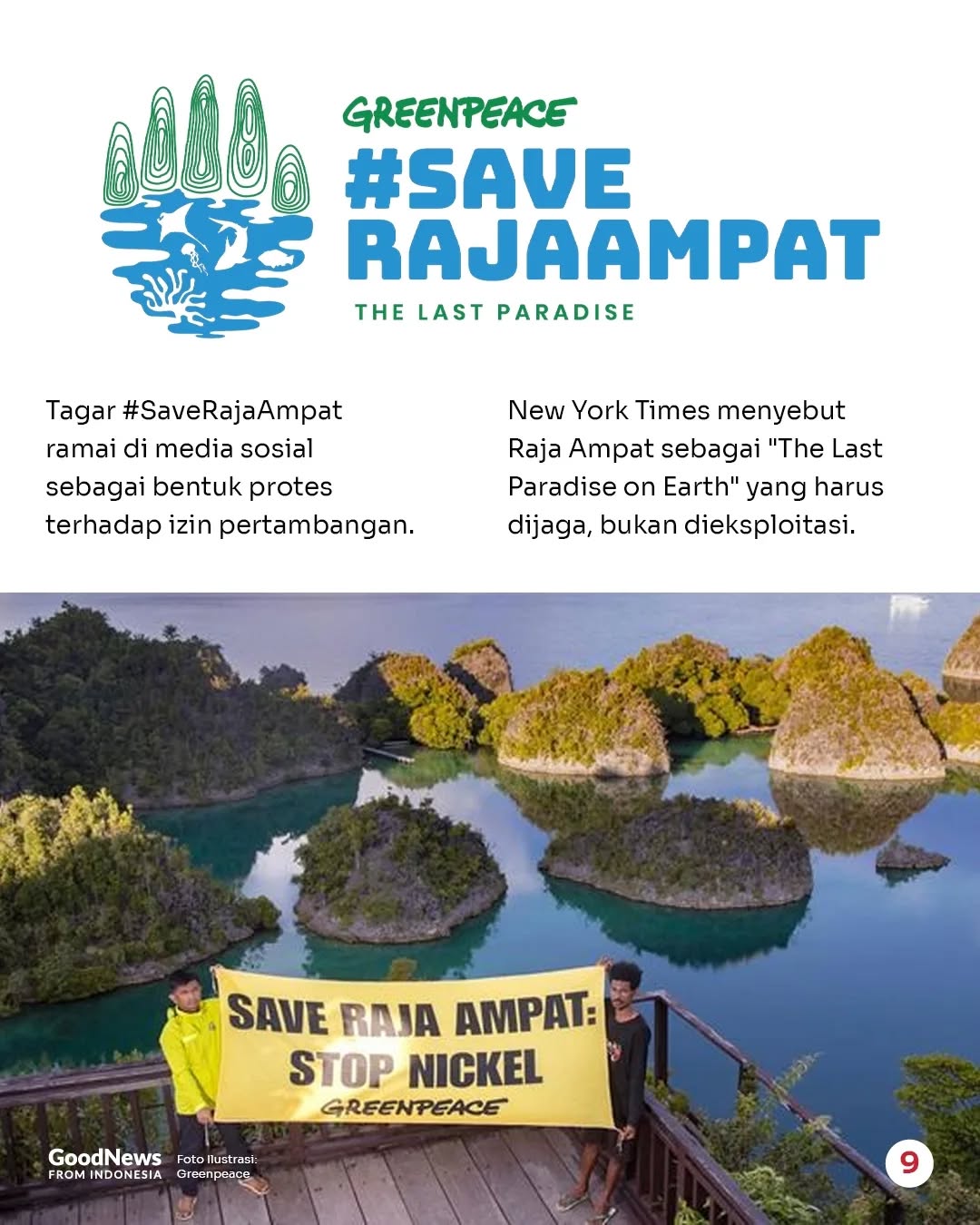 GREENPEACE
#SAVE RAJAAMPAT
THE LAST PARADISE

Tagar #SaveRajaAmpat ramai di media sosial sebagai bentuk protes terhadap izin pertambangan.

New York Times menyebut Raja Ampat sebagai "The Last Paradise on Earth" yang harus dijaga, bukan dieksploitasi.

SAVE RAJA AMPAT: STOP NICKEL
GREENPEACE

GoodNews FROM INDONESIA
Foto Ilustrasi: Greenpeace

9