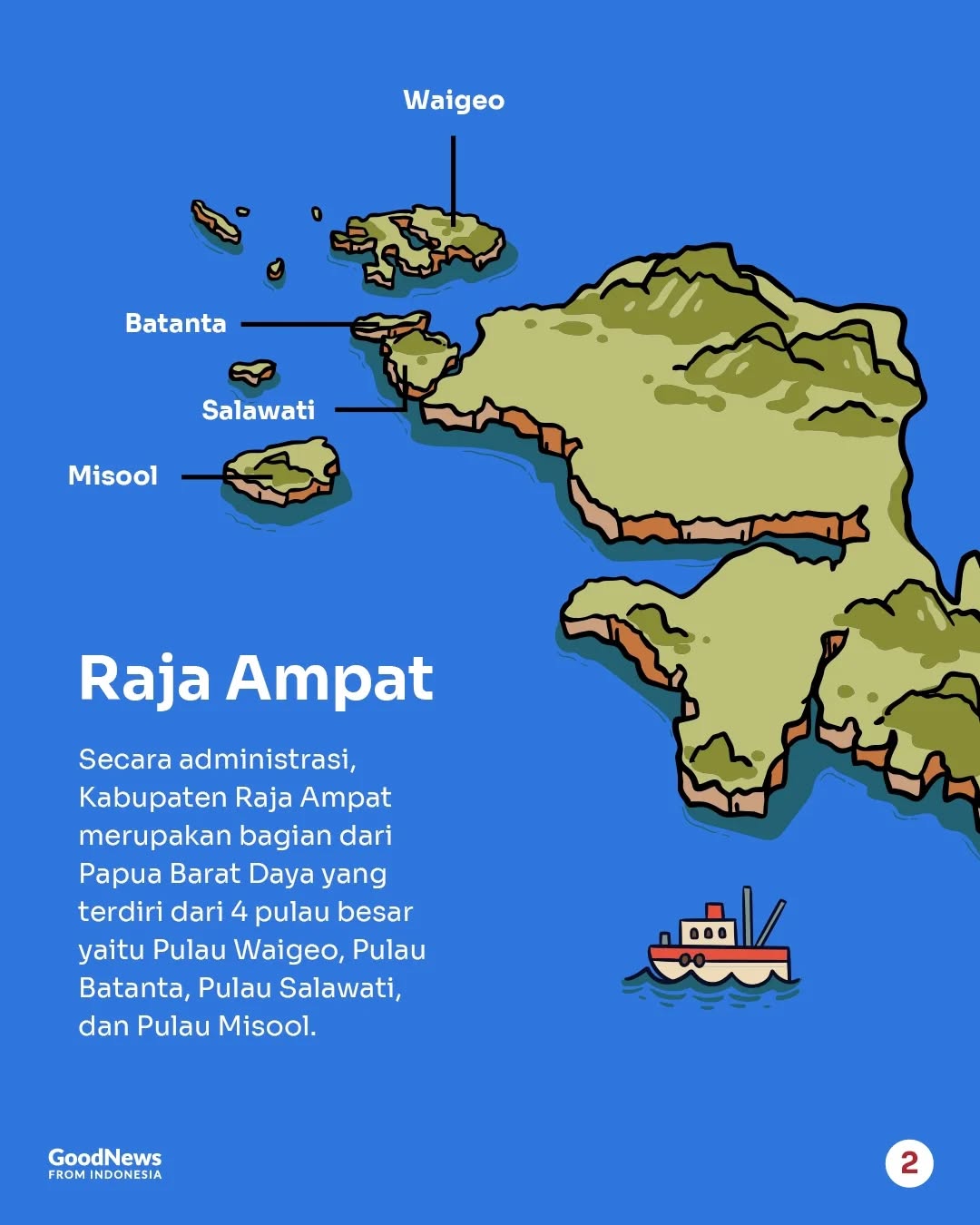 Waigeo

Batanta

Salawati

Misool

Raja Ampat

Secara administrasi, Kabupaten Raja Ampat merupakan bagian dari Papua Barat Daya yang terdiri dari 4 pulau besar yaitu Pulau Waigeo, Pulau Batanta, Pulau Salawati, dan Pulau Misool.

GoodNews FROM INDONESIA

2