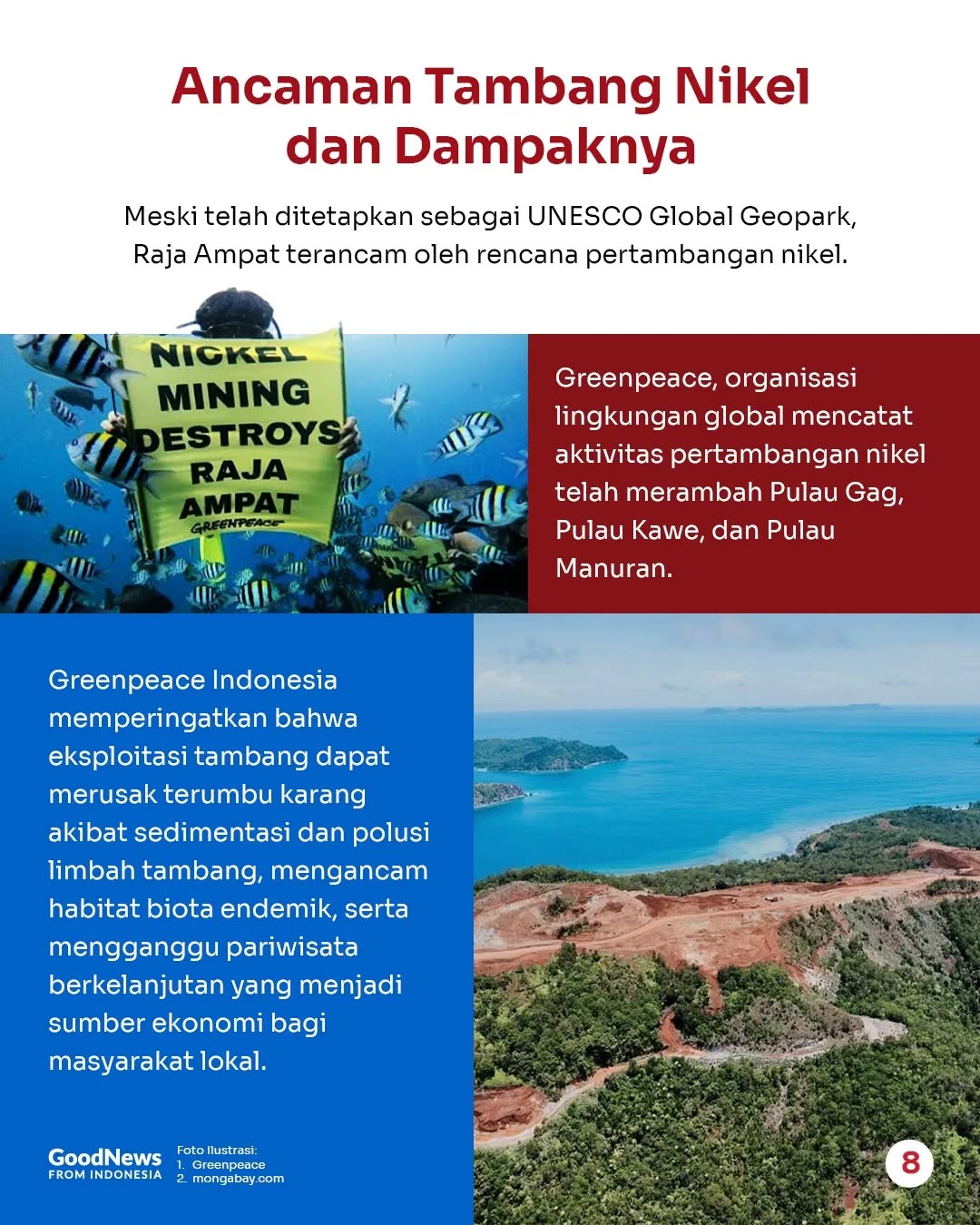 Ancaman Tambang Nikel dan Dampaknya

Meski telah ditetapkan sebagai UNESCO Global Geopark, Raja Ampat terancam oleh rencana pertambangan nikel.

NICKEL MINING DESTROYS RAJA AMPAT
GREENPEACE

Greenpeace, organisasi lingkungan global mencatat aktivitas pertambangan nikel telah merambah Pulau Gag, Pulau Kawe, dan Pulau Manuran.

Greenpeace Indonesia memperingatkan bahwa eksploitasi tambang dapat merusak terumbu karang akibat sedimentasi dan polusi limbah tambang, mengancam habitat biota endemik, serta mengganggu pariwisata berkelanjutan yang menjadi sumber ekonomi bagi masyarakat lokal.

GoodNews FROM INDONESIA

Foto Ilustrasi:
1. Greenpeace
2. mongabay.com

8