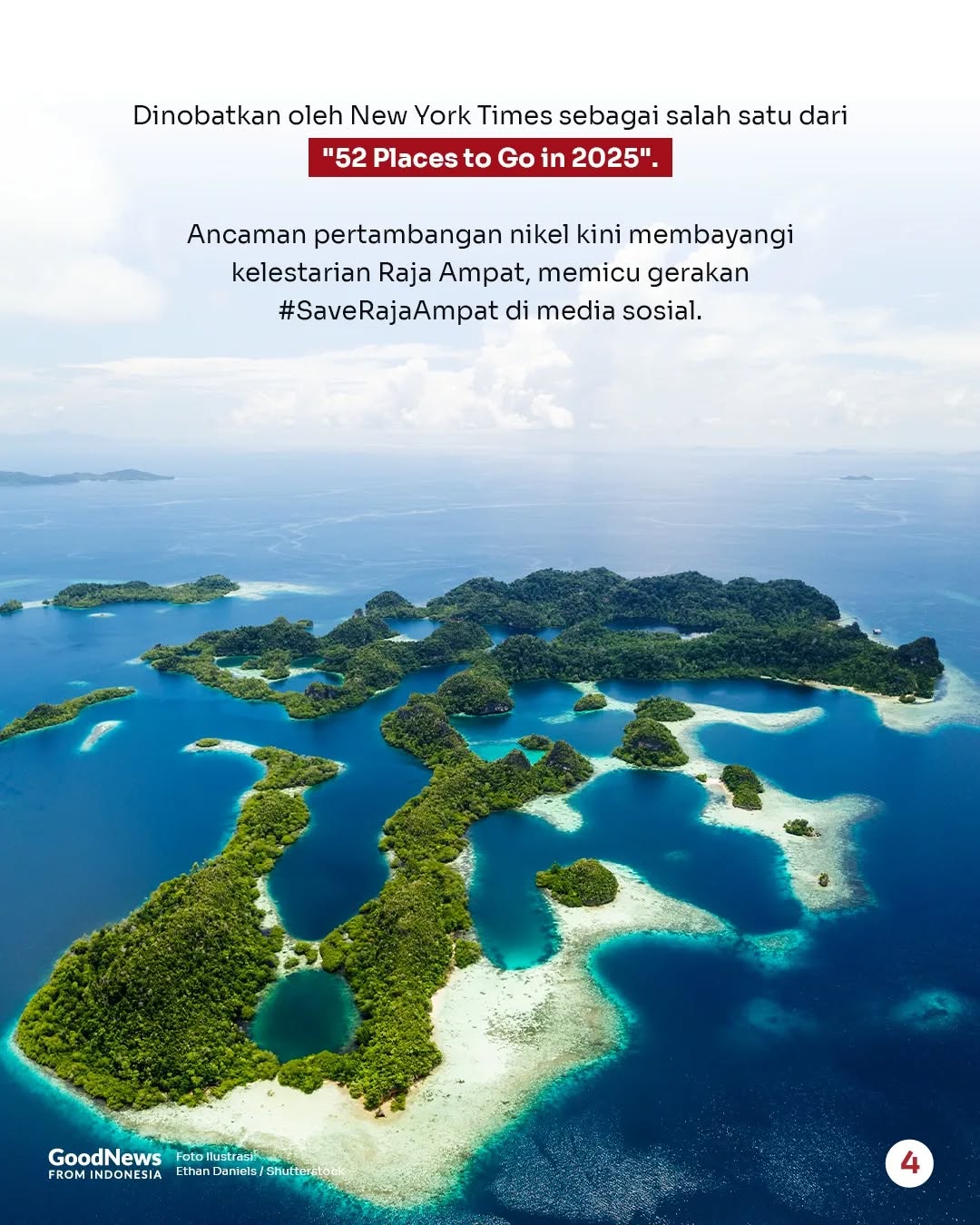 Dinobatkan oleh New York Times sebagai salah satu dari "52 Places to Go in 2025".

Ancaman pertambangan nikel kini membayangi kelestarian Raja Ampat, memicu gerakan #SaveRajaAmpat di media sosial.

GoodNews FROM INDONESIA

Foto Ilustrasi: Ethan Daniels / Shutterstock

4