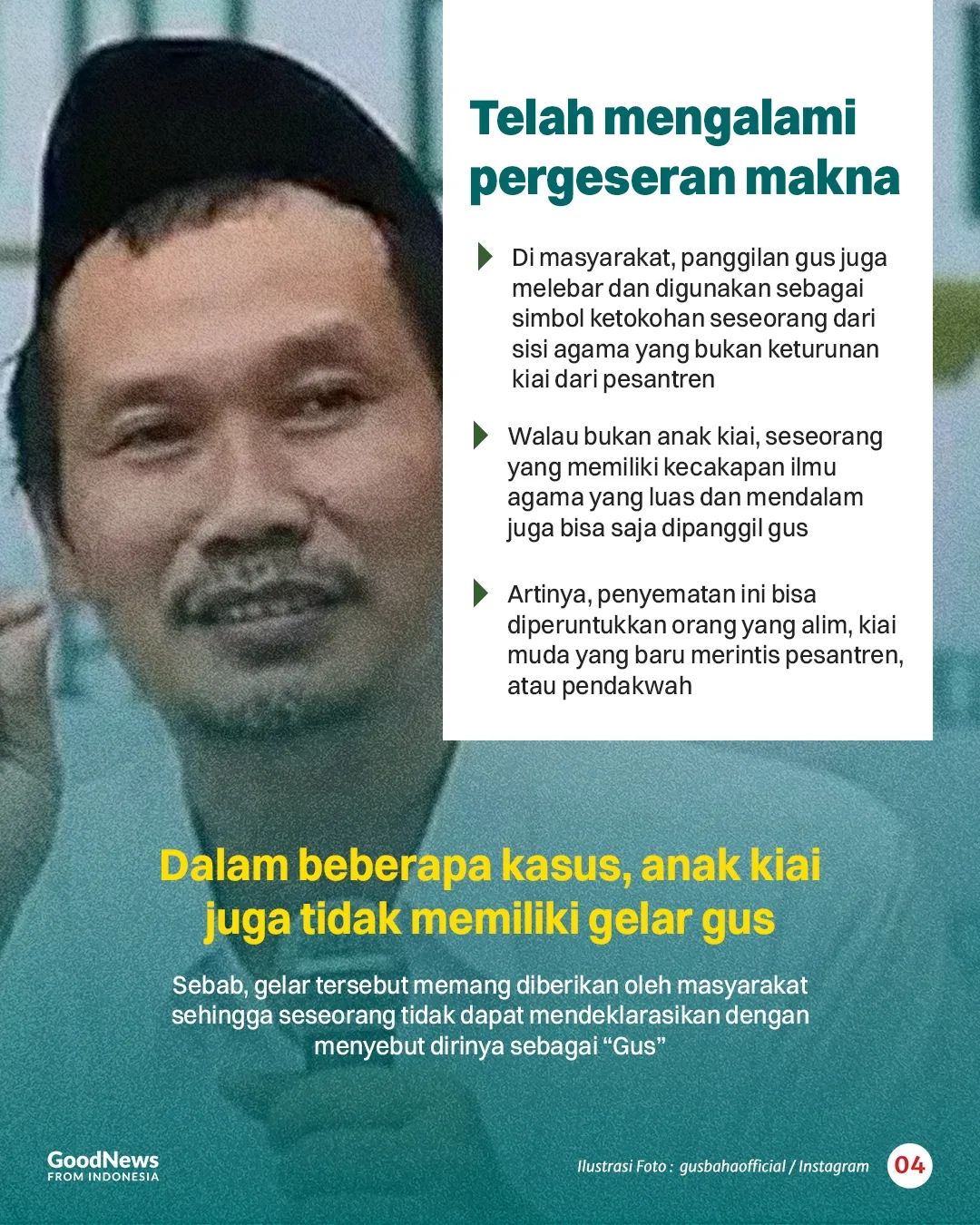 Telah mengalami pergeseran makna

Di masyarakat, panggilan gus juga melebar dan digunakan sebagai simbol ketokohan seseorang dari sisi agama yang bukan keturunan kiai dari pesantren

Walau bukan anak kiai, seseorang yang memiliki kecakapan ilmu agama yang luas dan mendalam juga bisa saja dipanggil gus

Artinya, penyematan ini bisa diperuntukkan orang yang alim, kiai muda yang baru merintis pesantren, atau pendakwah

Dalam beberapa kasus, anak kiai juga tidak memiliki gelar gus

Sebab, gelar tersebut memang diberikan oleh masyarakat sehingga seseorang tidak dapat mendeklarasikan dengan menyebut dirinya sebagai “Gus”

GoodNews FROM INDONESIA

Ilustrasi Foto : gusbahaofficial / Instagram

04