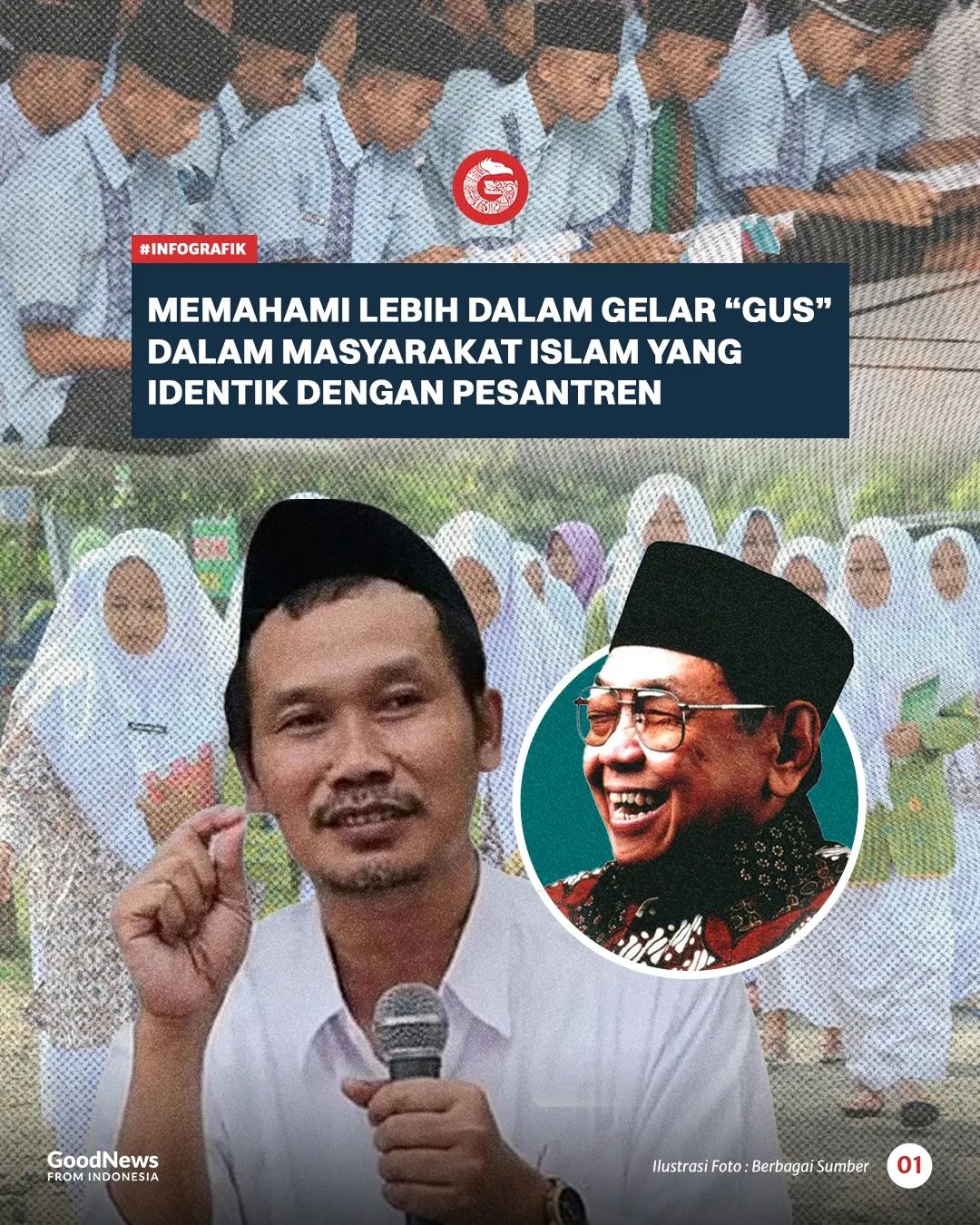 #INFOGRAFIK

MEMAHAMI LEBIH DALAM GELAR “GUS” DALAM MASYARAKAT ISLAM YANG IDENTIK DENGAN PESANTREN

GoodNews FROM INDONESIA

Ilustrasi Foto : Berbagai Sumber

01