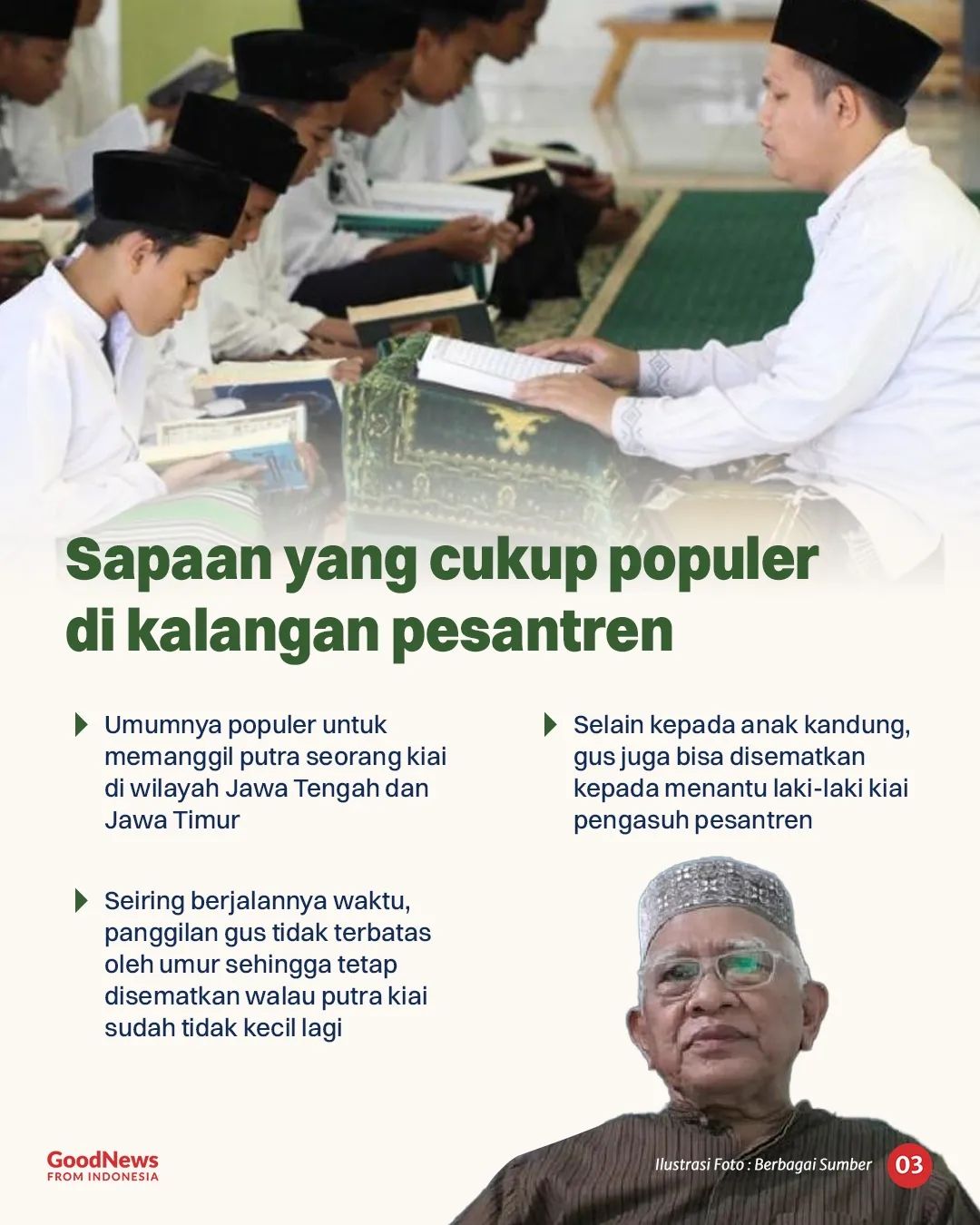 Sapaan yang cukup populer di kalangan pesantren

Umumnya populer untuk memanggil putra seorang kiai di wilayah Jawa Tengah dan Jawa Timur

Seiring berjalannya waktu, panggilan gus tidak terbatas oleh umur sehingga tetap disematkan walau putra kiai sudah tidak kecil lagi

Selain kepada anak kandung, gus juga bisa disematkan kepada menantu laki-laki kiai pengasuh pesantren

GoodNews FROM INDONESIA

Ilustrasi Foto : Berbagai Sumber

03