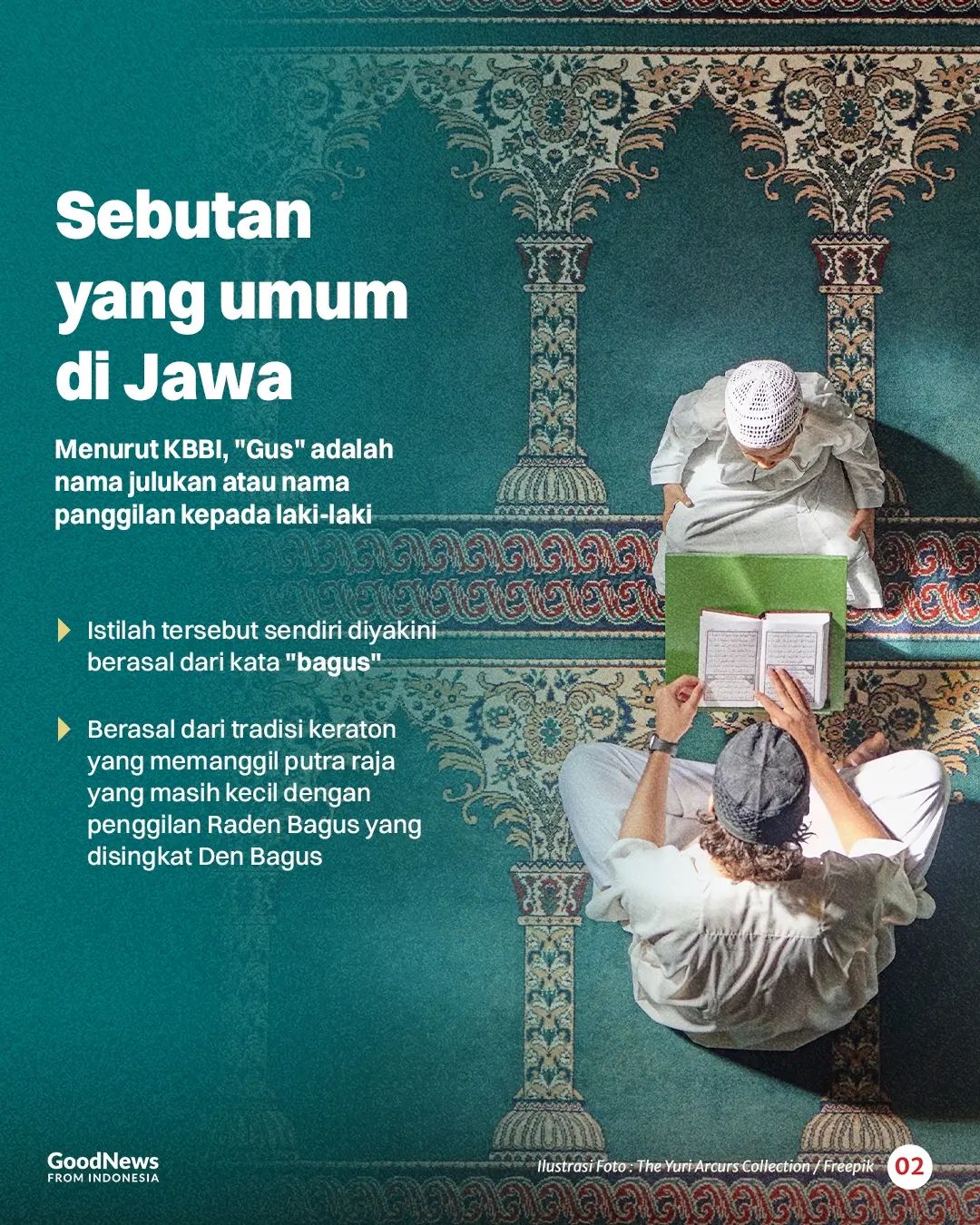 Sebutan yang umum di Jawa

Menurut KBBI, "Gus" adalah nama julukan atau nama panggilan kepada laki-laki

Istilah tersebut sendiri diyakini berasal dari kata "bagus"

Berasal dari tradisi keraton yang memanggil putra raja yang masih kecil dengan penggilan Raden Bagus yang disingkat Den Bagus

GoodNews FROM INDONESIA

Ilustrasi Foto : The Yuri Arcurs Collection / Freepik

02