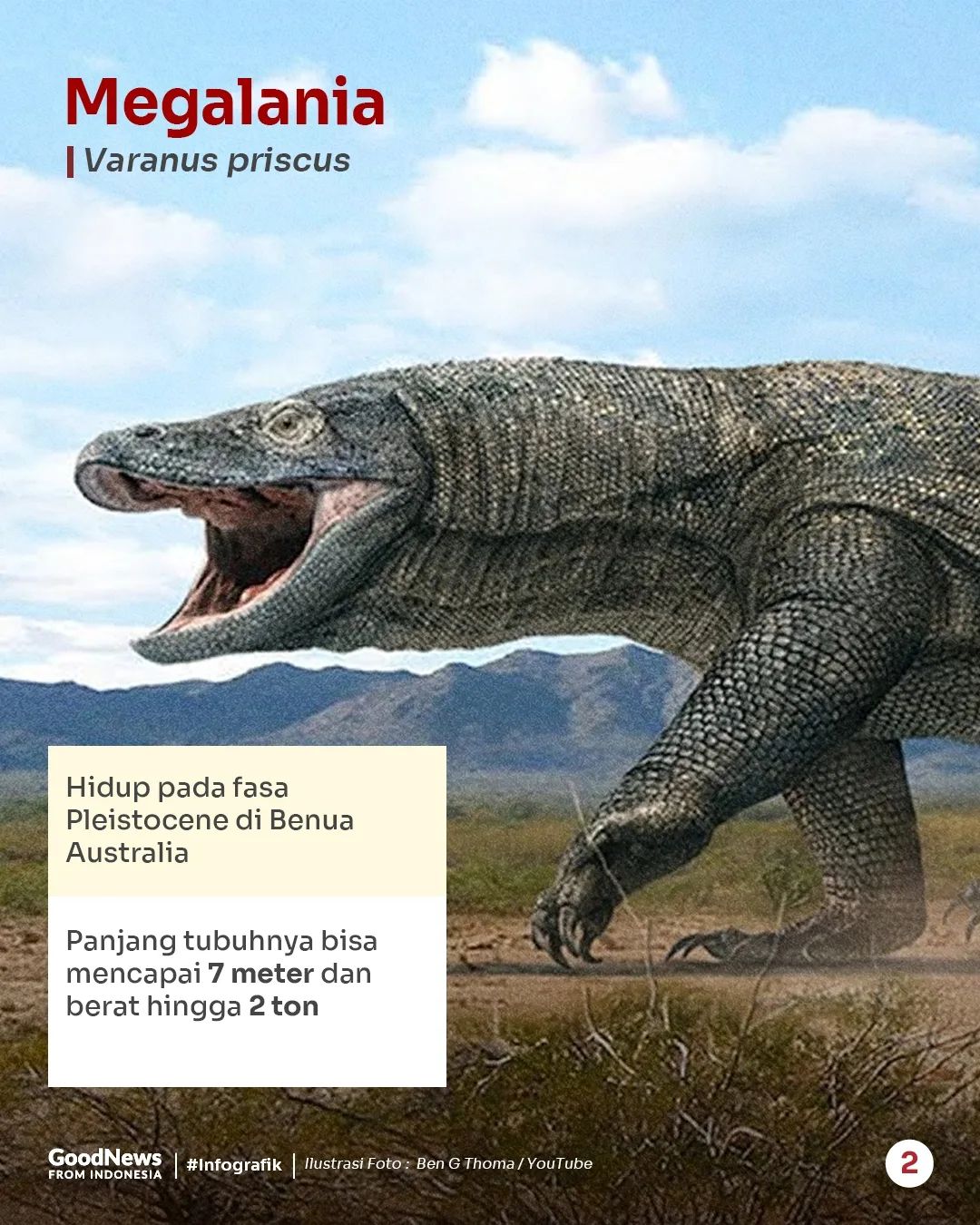 Megalania
Varanus priscus

Hidup pada fasa Pleistocene di Benua Australia

Panjang tubuhnya bisa mencapai 7 meter dan berat hingga 2 ton

GoodNews FROM INDONESIA | #Infografik | Ilustrasi Foto : Ben G Thoma / YouTube

2