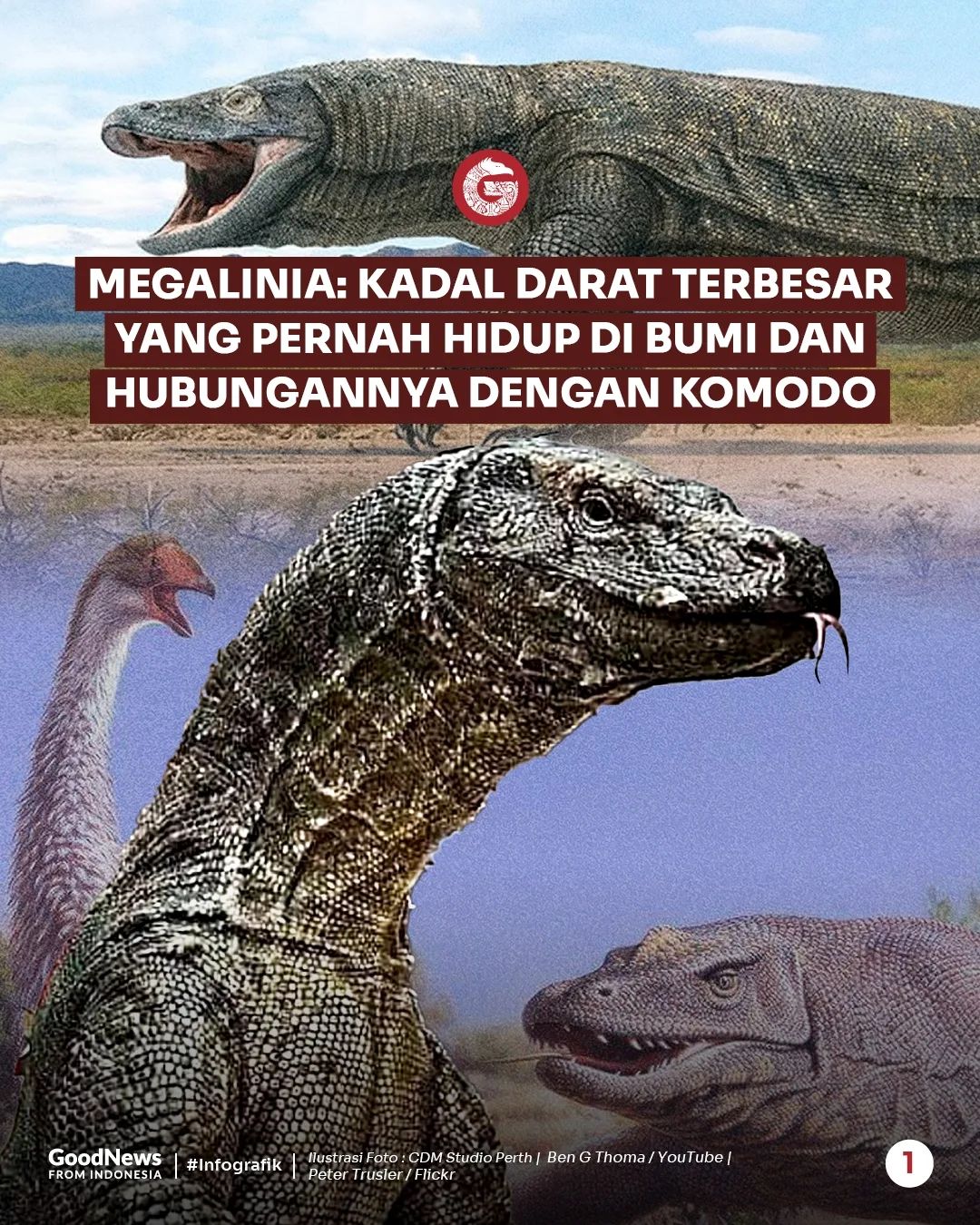 MEGALINIA: KADAL DARAT TERBESAR YANG PERNAH HIDUP DI BUMI DAN HUBUNGANNYA DENGAN KOMODO

GoodNews FROM INDONESIA | #Infografik | Ilustrasi Foto : CDM Studio Perth | Ben G Thoma / YouTube | Peter Trusler / Flickr

1