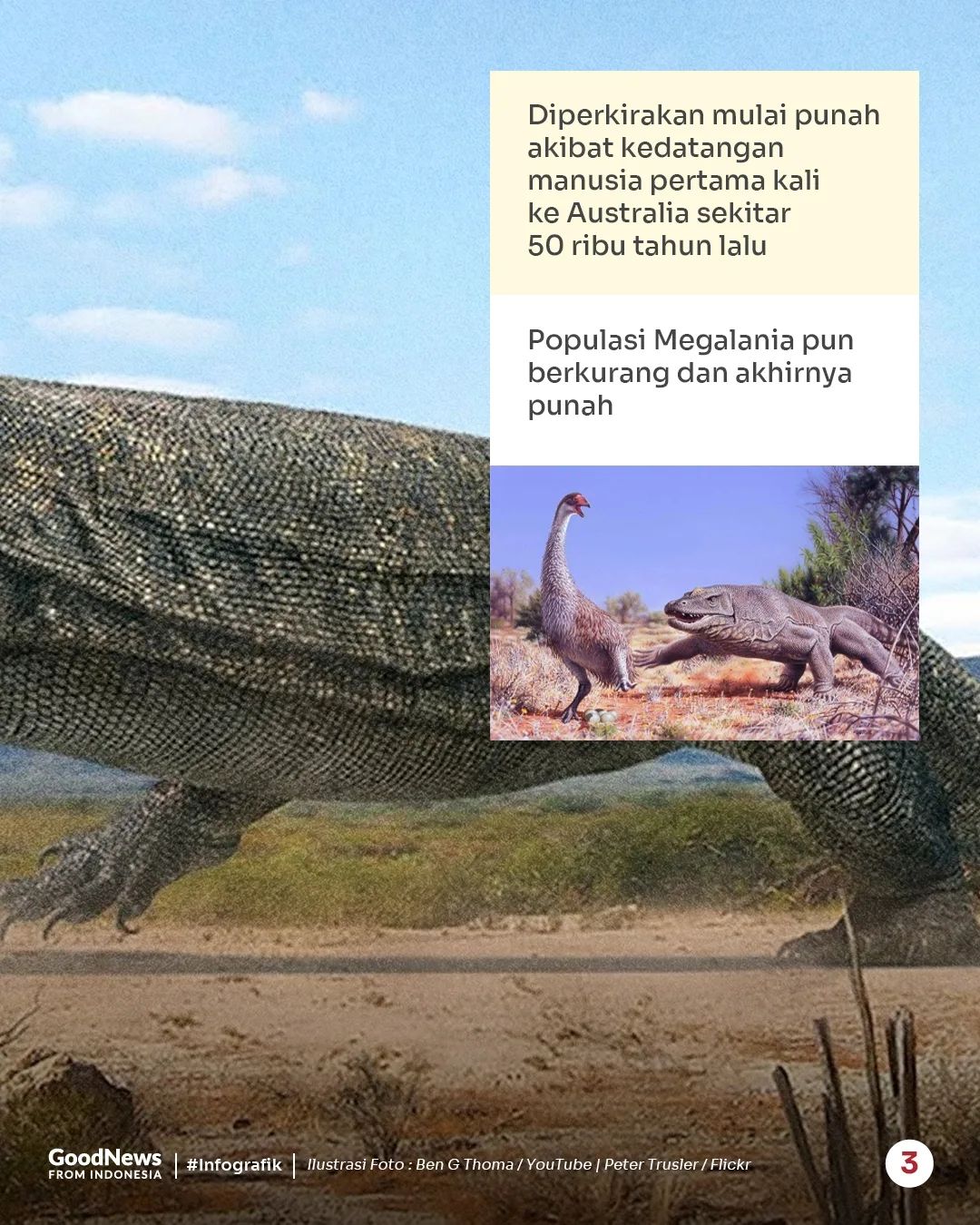 Diperkirakan mulai punah akibat kedatangan manusia pertama kali ke Australia sekitar 50 ribu tahun lalu

Populasi Megalania pun berkurang dan akhirnya punah

GoodNews FROM INDONESIA | #Infografik | Ilustrasi Foto : Ben G Thoma / YouTube | Peter Trusler / Flickr

3