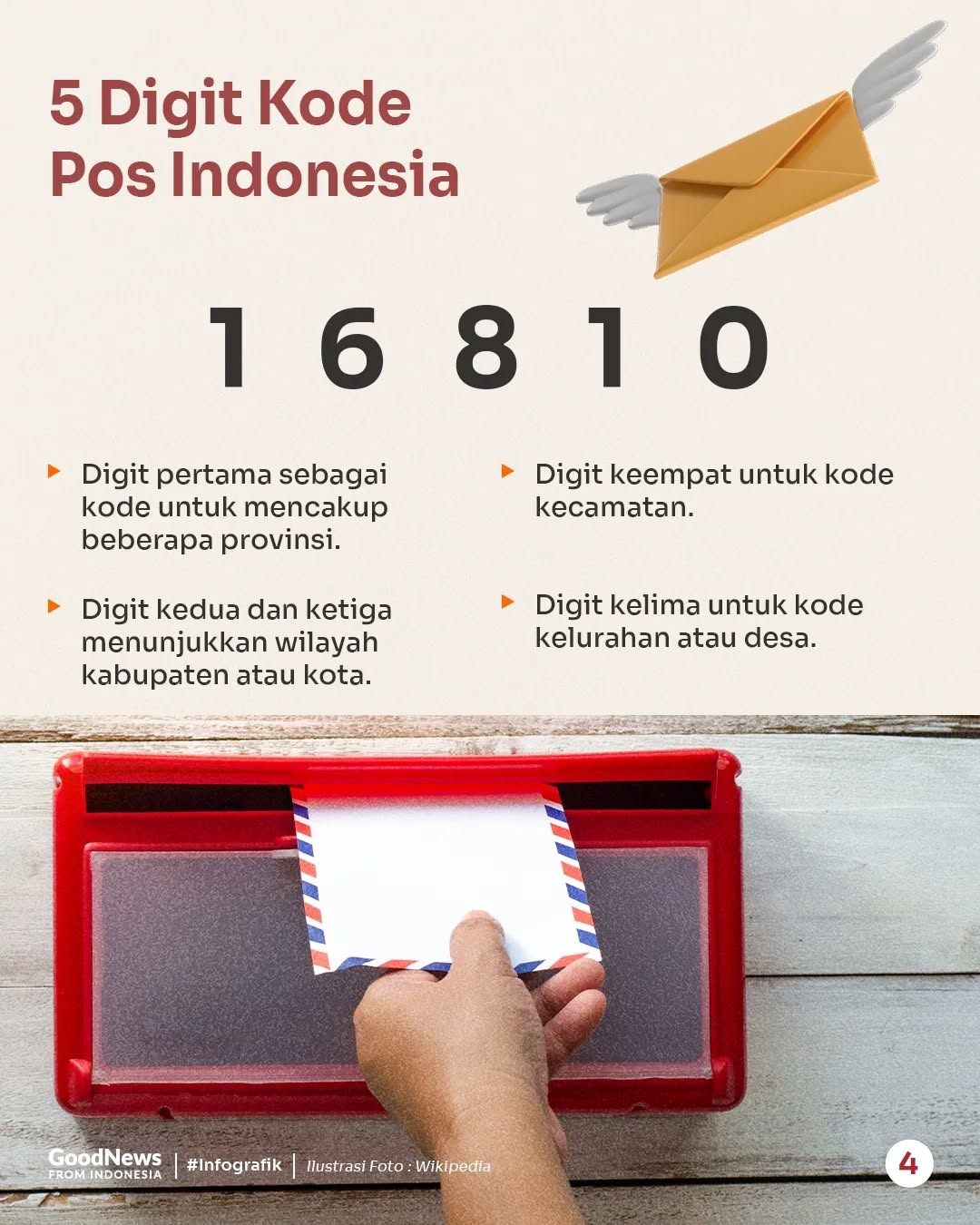 5 Digit Kode Pos Indonesia

1 6 8 1 0

Digit pertama sebagai kode untuk mencakup beberapa provinsi.

Digit kedua dan ketiga menunjukkan wilayah kabupaten atau kota.

Digit keempat untuk kode kecamatan.

Digit kelima untuk kode kelurahan atau desa.

GoodNews FROM INDONESIA | #Infografik | Ilustrasi Foto : Wikipedia

4