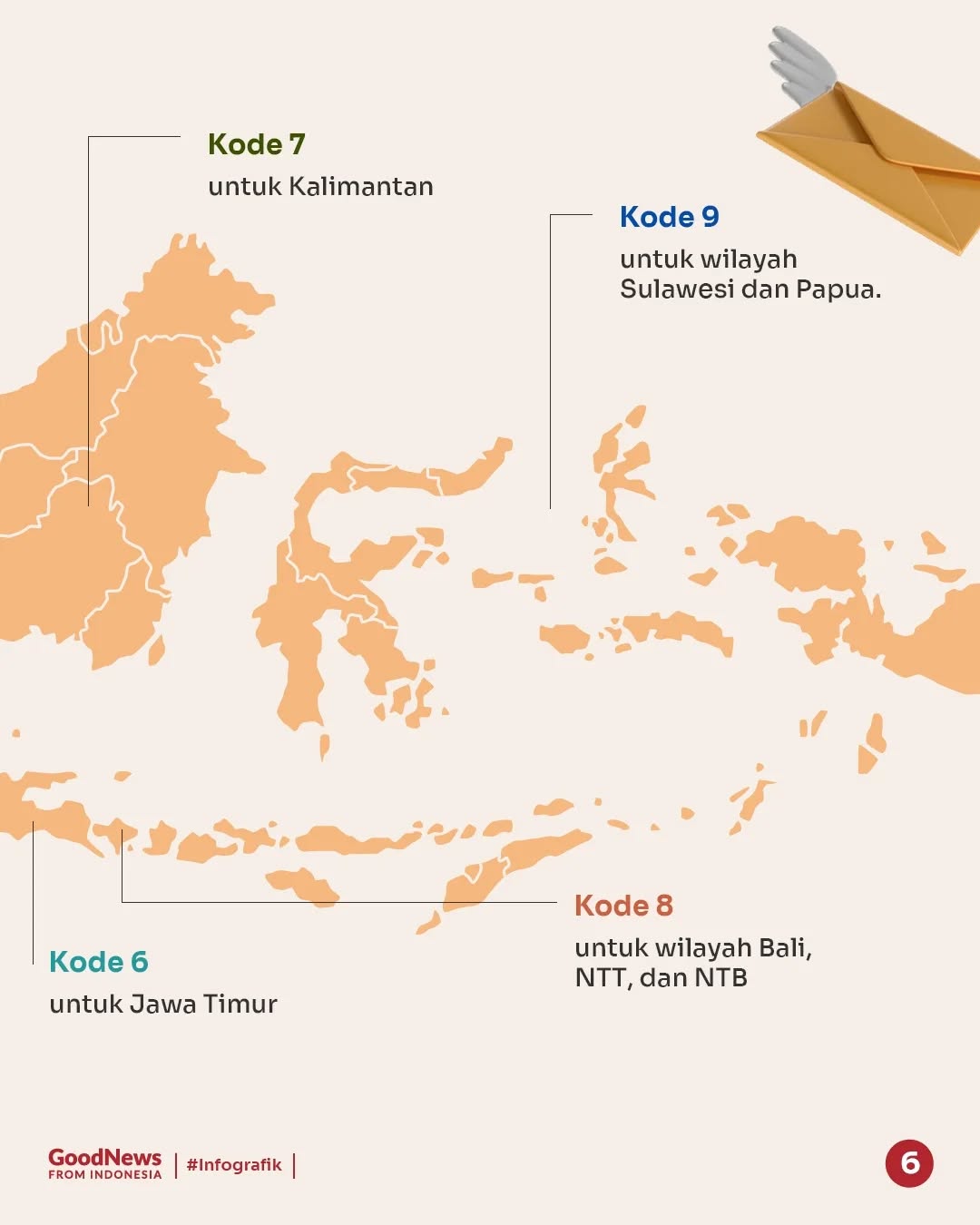 Kode 7
untuk Kalimantan

Kode 9
untuk wilayah Sulawesi dan Papua.

Kode 8
untuk wilayah Bali, NTT, dan NTB

Kode 6
untuk Jawa Timur

GoodNews FROM INDONESIA | #Infografik |

6