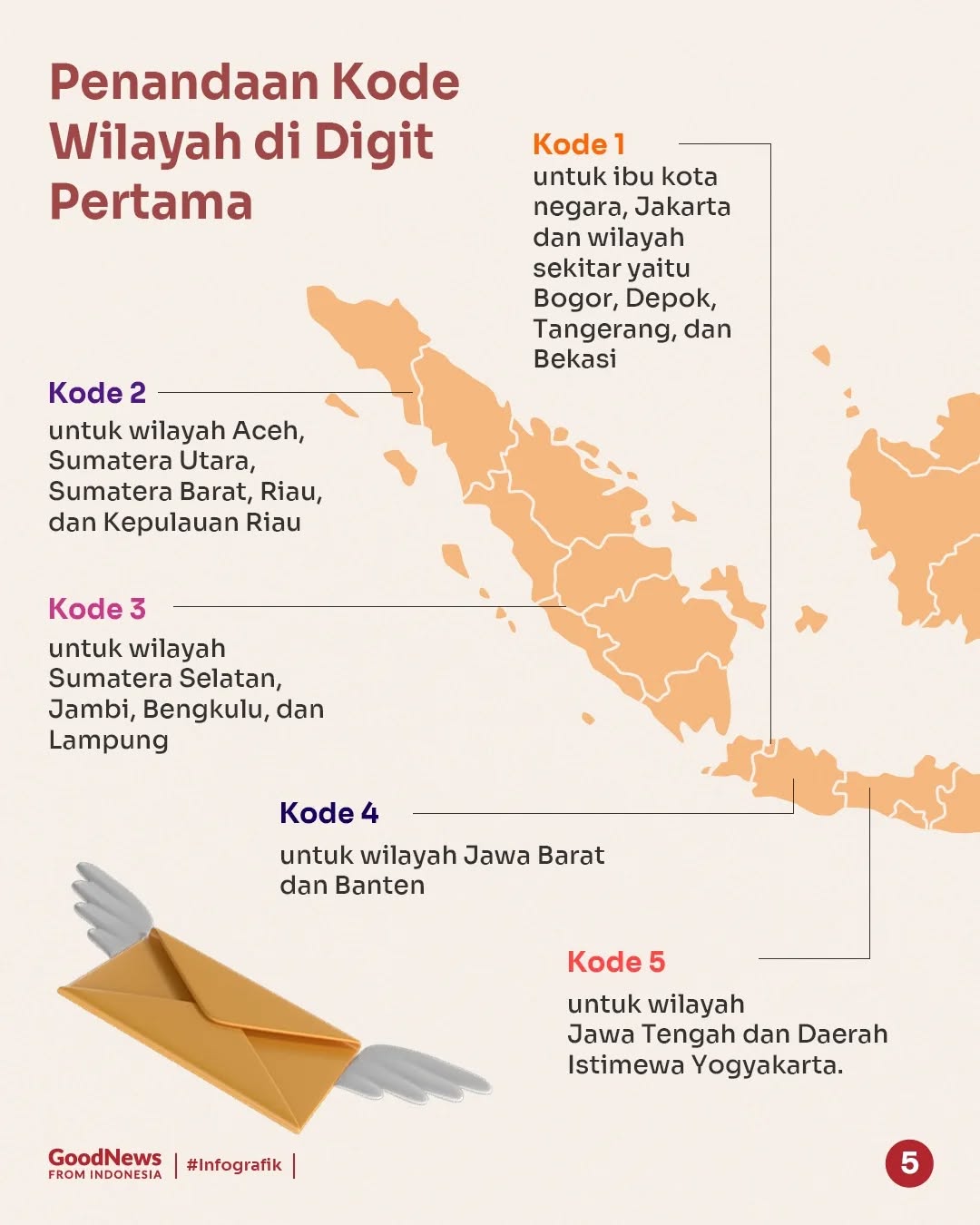 Penandaan Kode Wilayah di Digit Pertama

Kode 1
untuk ibu kota negara, Jakarta dan wilayah sekitar yaitu Bogor, Depok, Tangerang, dan Bekasi

Kode 2
untuk wilayah Aceh, Sumatera Utara, Sumatera Barat, Riau, dan Kepulauan Riau

Kode 3
untuk wilayah Sumatera Selatan, Jambi, Bengkulu, dan Lampung

Kode 4
untuk wilayah Jawa Barat dan Banten

Kode 5
untuk wilayah Jawa Tengah dan Daerah Istimewa Yogyakarta.

GoodNews FROM INDONESIA | #Infografik |

5