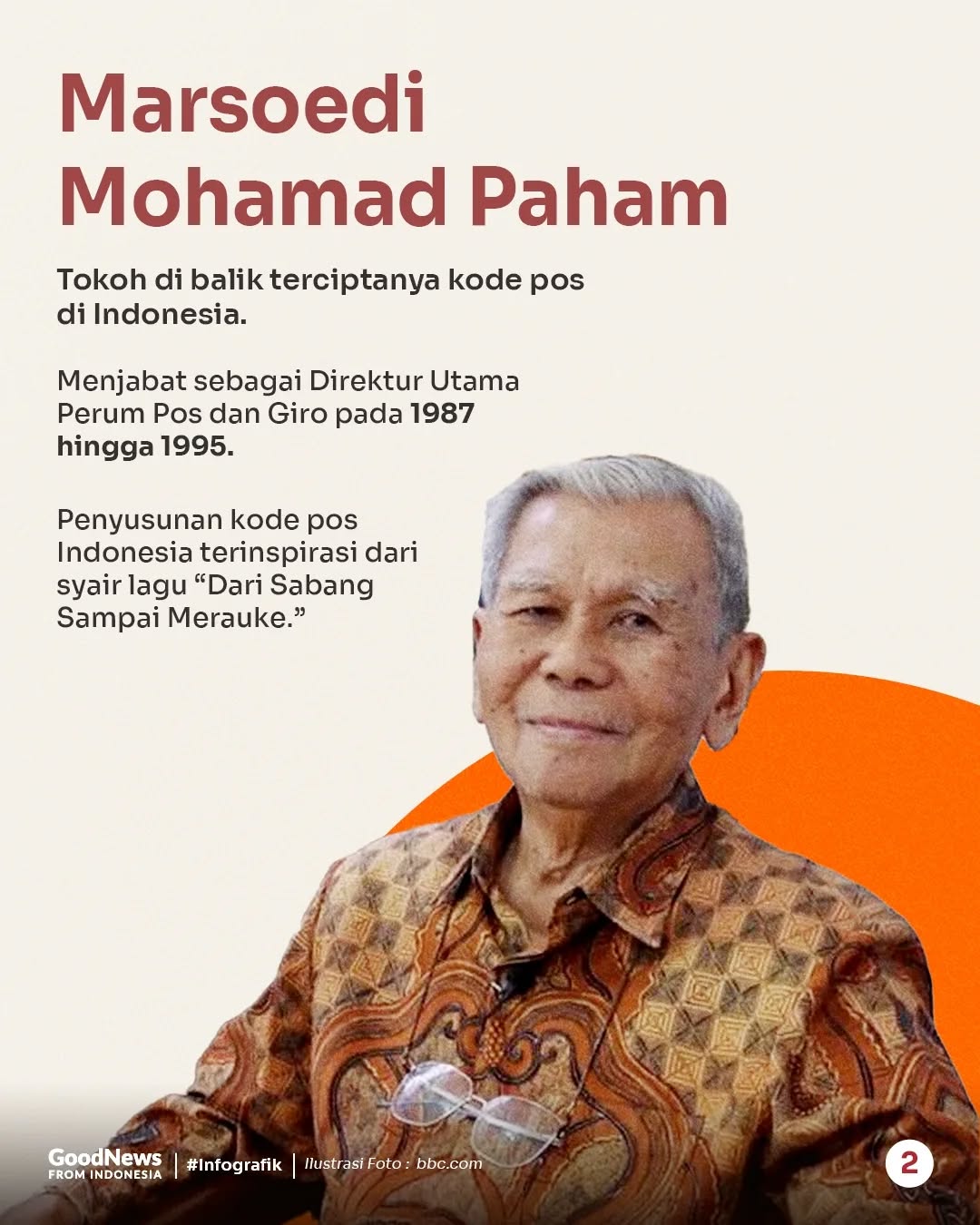 Marsoedi Mohamad Paham

Tokoh di balik terciptanya kode pos di Indonesia.

Menjabat sebagai Direktur Utama Perum Pos dan Giro pada 1987 hingga 1995.

Penyusunan kode pos Indonesia terinspirasi dari syair lagu “Dari Sabang Sampai Merauke.”

GoodNews FROM INDONESIA | #Infografik | Ilustrasi Foto : bbc.com

2