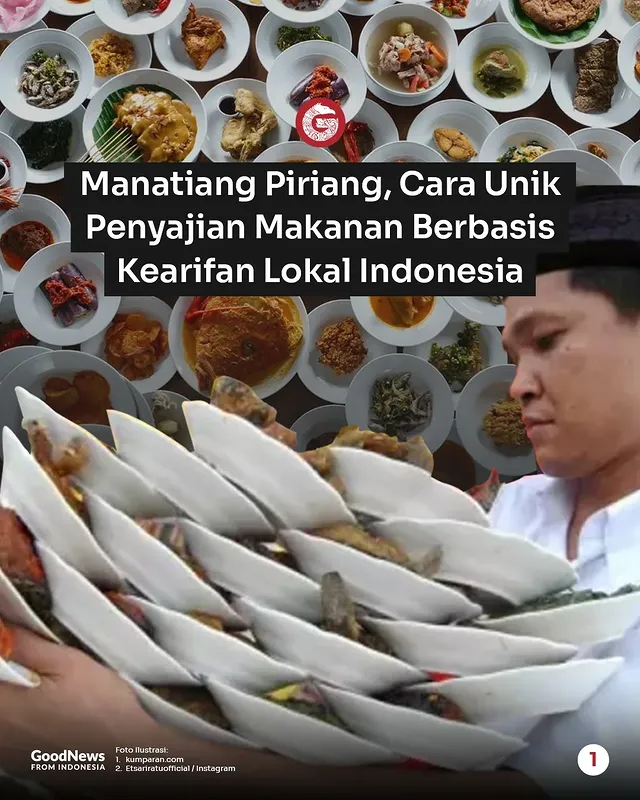 Manatiang Piriang, Cara Unik Penyajian Makanan Berbasis Kearifan Lokal Indonesia

GoodNews FROM INDONESIA

Foto Ilustrasi:
1. kumparan.com
2. Etsariratuofficial / Instagram

1