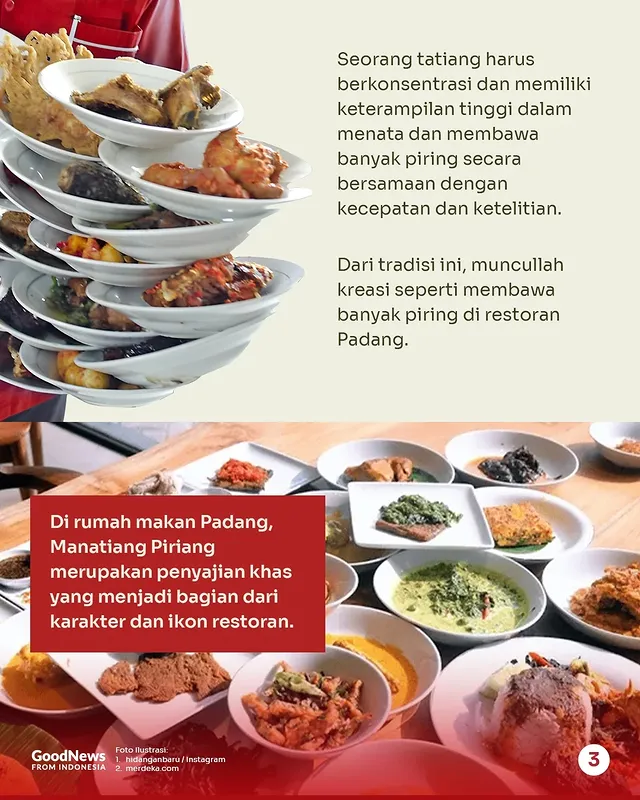 Seorang tatiang harus berkonsentrasi dan memiliki keterampilan tinggi dalam menata dan membawa banyak piring secara bersamaan dengan kecepatan dan ketelitian.

Dari tradisi ini, muncullah kreasi seperti membawa banyak piring di restoran Padang.

Di rumah makan Padang, Manatiang Piriang merupakan penyajian khas yang menjadi bagian dari karakter dan ikon restoran.

GoodNews FROM INDONESIA

Foto Ilustrasi:
1. hidanganbaru / Instagram
2. merdeka.com

3