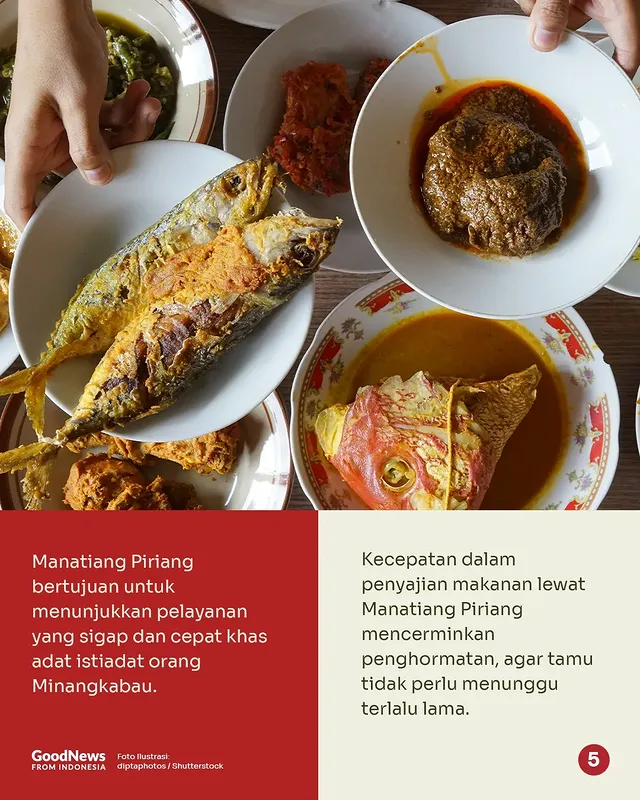 Manatiang Piriang bertujuan untuk menunjukkan pelayanan yang sigap dan cepat khas adat istiadat orang Minangkabau.

GoodNews FROM INDONESIA

Foto Ilustrasi: diptaphotos / Shutterstock

Kecepatan dalam penyajian makanan lewat Manatiang Piriang mencerminkan penghormatan, agar tamu tidak perlu menunggu terlalu lama.

5