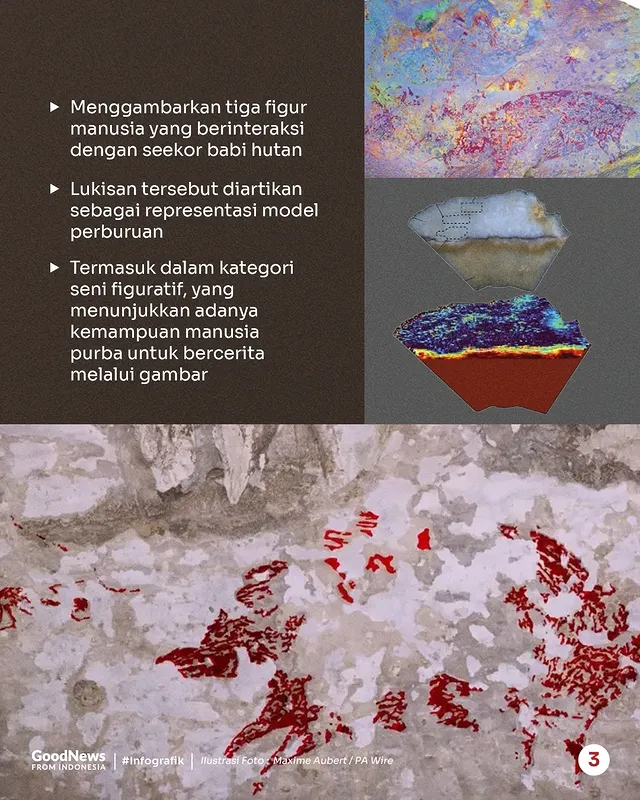 ▸ Menggambarkan tiga figur manusia yang berinteraksi dengan seekor babi hutan

▸ Lukisan tersebut diartikan sebagai representasi model perburuan

▸ Termasuk dalam kategori seni figuratif, yang menunjukkan adanya kemampuan manusia purba untuk bercerita melalui gambar

GoodNews FROM INDONESIA | #Infografik | Ilustrasi Foto : Maxime Aubert / PA Wire

3