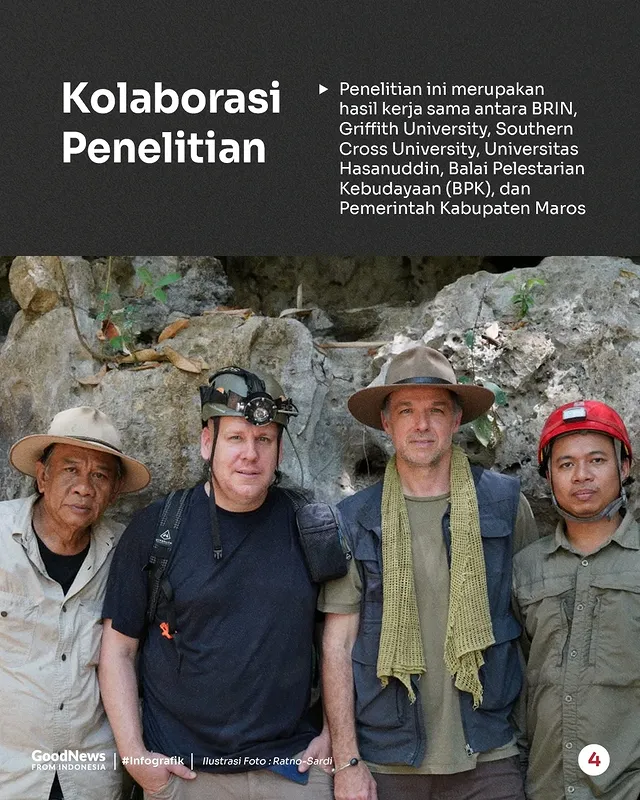 Kolaborasi Penelitian

Penelitian ini merupakan hasil kerja sama antara BRIN, Griffith University, Southern Cross University, Universitas Hasanuddin, Balai Pelestarian Kebudayaan (BPK), dan Pemerintah Kabupaten Maros

GoodNews FROM INDONESIA | #Infografik | Ilustrasi Foto : Ratno-Sardi

4