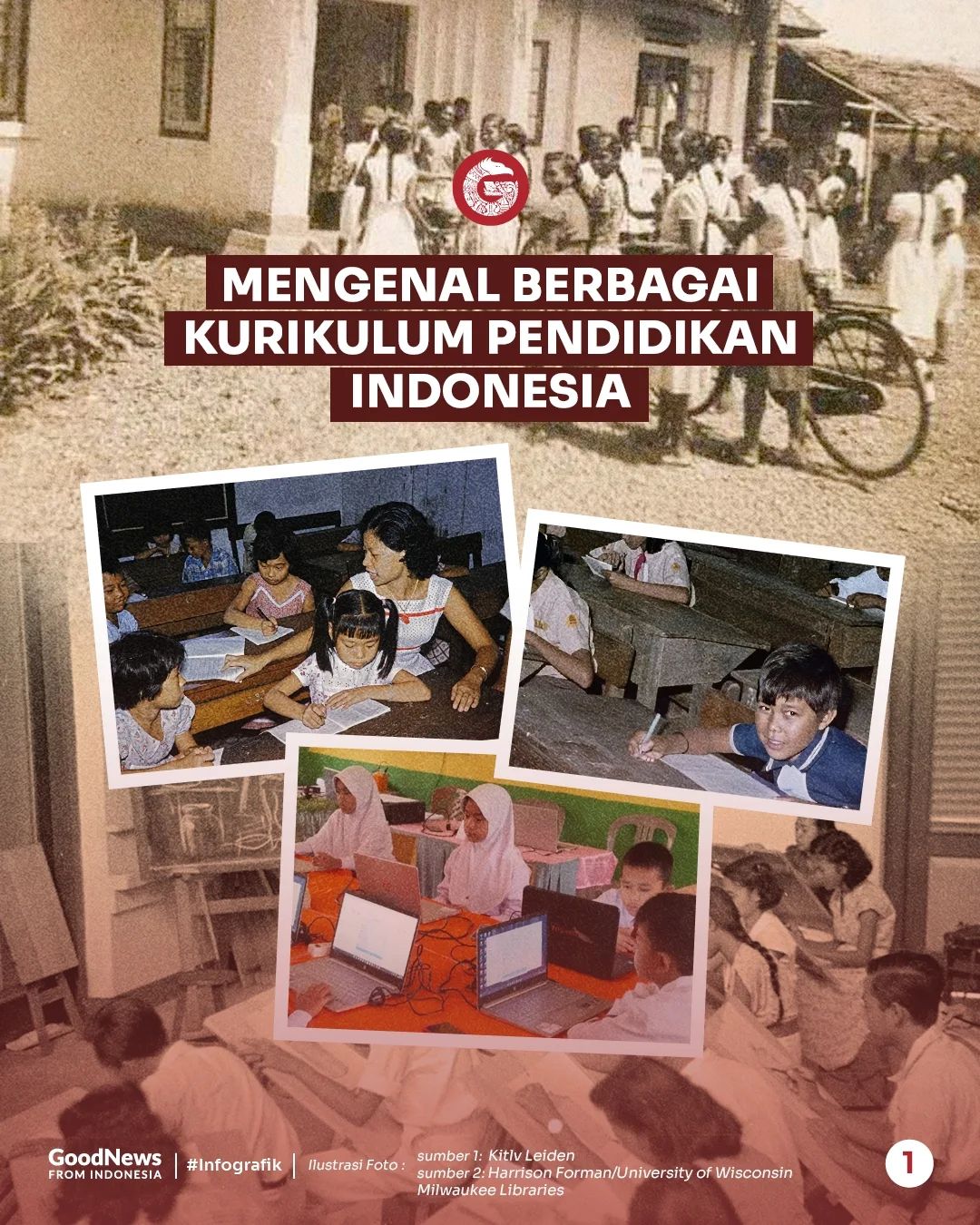 MENGENAL BERBAGAI KURIKULUM PENDIDIKAN INDONESIA

GoodNews FROM INDONESIA | #Infografik | Ilustrasi Foto : sumber 1: Kitlv Leiden
sumber 2: Harrison Forman/University of Wisconsin Milwaukee Libraries

1