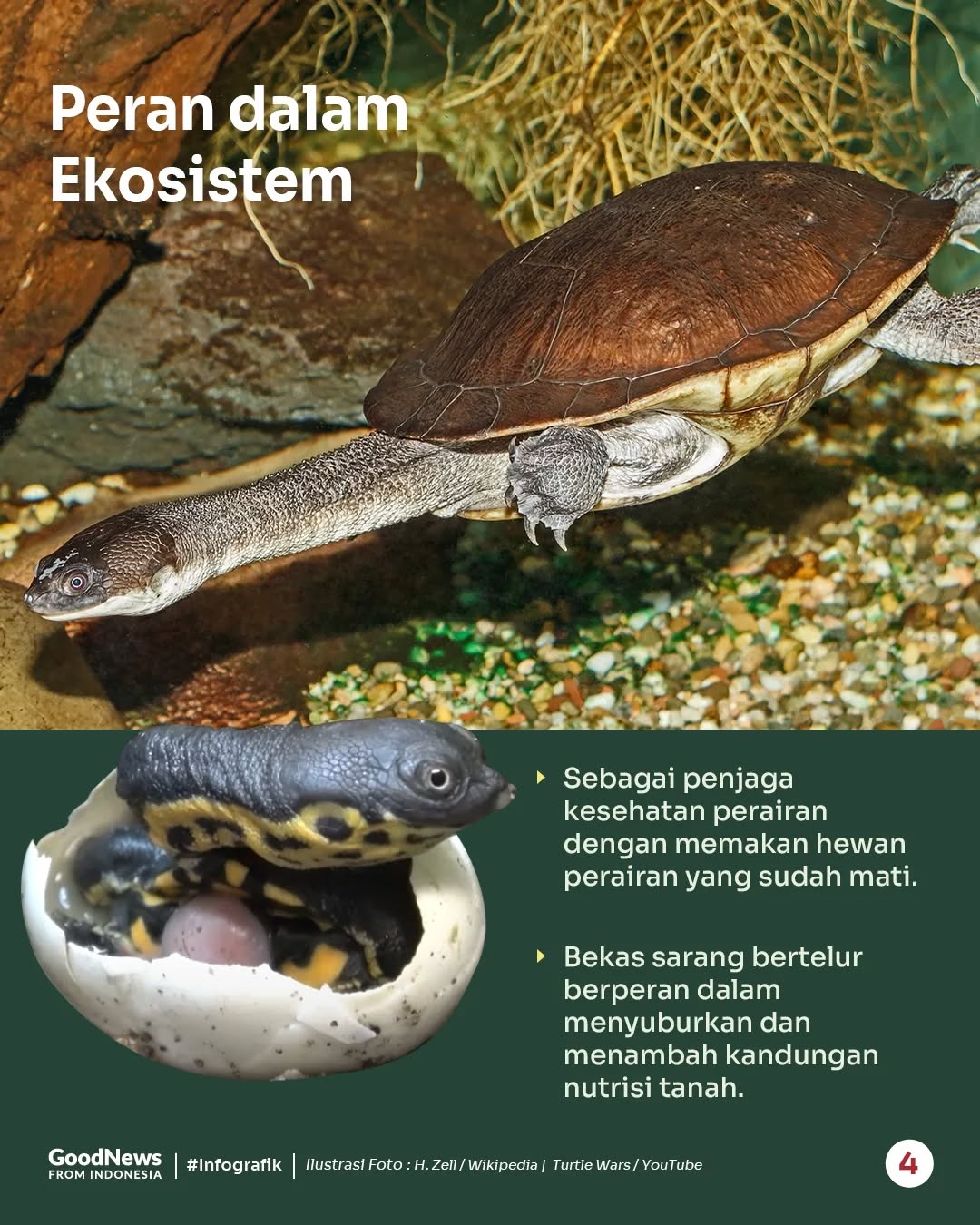 Peran dalam Ekosistem

Sebagai penjaga kesehatan perairan dengan memakan hewan perairan yang sudah mati.

Bekas sarang bertelur berperan dalam menyuburkan dan menambah kandungan nutrisi tanah.

GoodNews FROM INDONESIA | #Infografik | Ilustrasi Foto : H. Zell / Wikipedia | Turtle Wars / YouTube

4