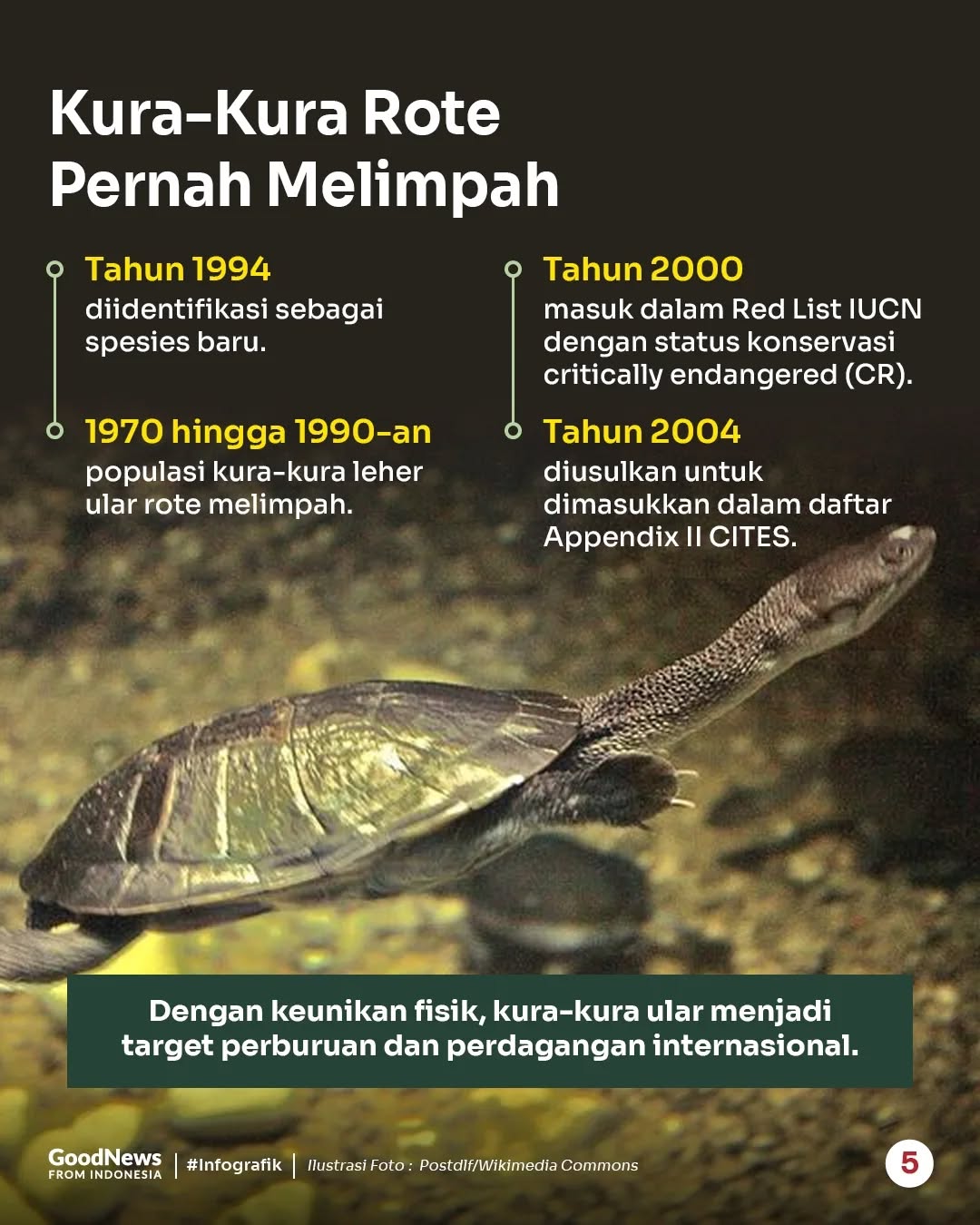 Kura-Kura Rote Pernah Melimpah

Tahun 1994
diidentifikasi sebagai spesies baru.

1970 hingga 1990-an
populasi kura-kura leher ular rote melimpah.

Tahun 2000
masuk dalam Red List IUCN dengan status konservasi critically endangered (CR).

Tahun 2004
diusulkan untuk dimasukkan dalam daftar Appendix II CITES.

Dengan keunikan fisik, kura-kura ular menjadi target perburuan dan perdagangan internasional.

GoodNews FROM INDONESIA | #Infografik | Ilustrasi Foto : Postdlf/Wikimedia Commons

5