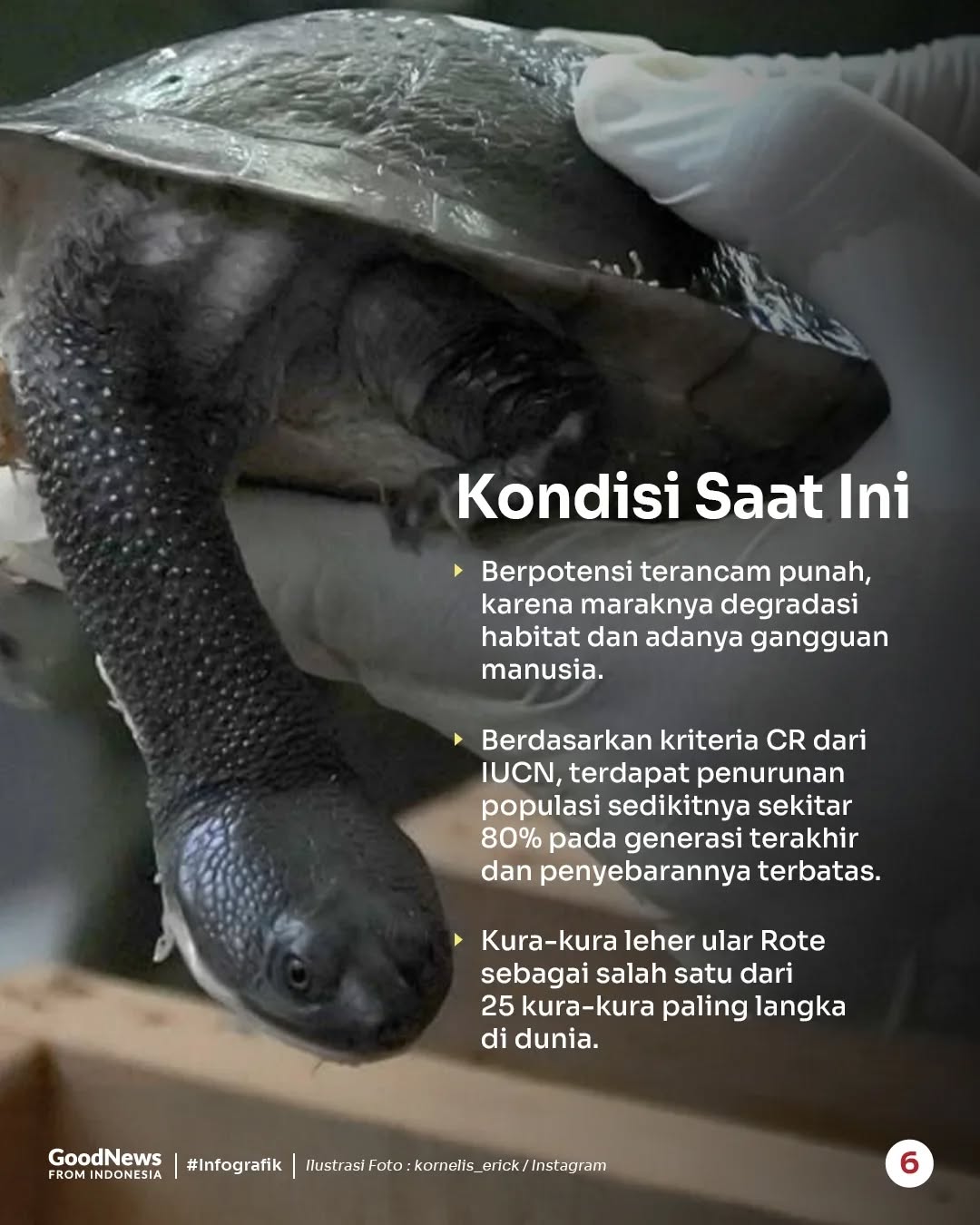 Kondisi Saat Ini

Berpotensi terancam punah, karena maraknya degradasi habitat dan adanya gangguan manusia.

Berdasarkan kriteria CR dari IUCN, terdapat penurunan populasi sedikitnya sekitar 80% pada generasi terakhir dan penyebarannya terbatas.

Kura-kura leher ular Rote sebagai salah satu dari 25 kura-kura paling langka di dunia.

GoodNews FROM INDONESIA | #Infografik | Ilustrasi Foto : kornelis_erick / Instagram

6