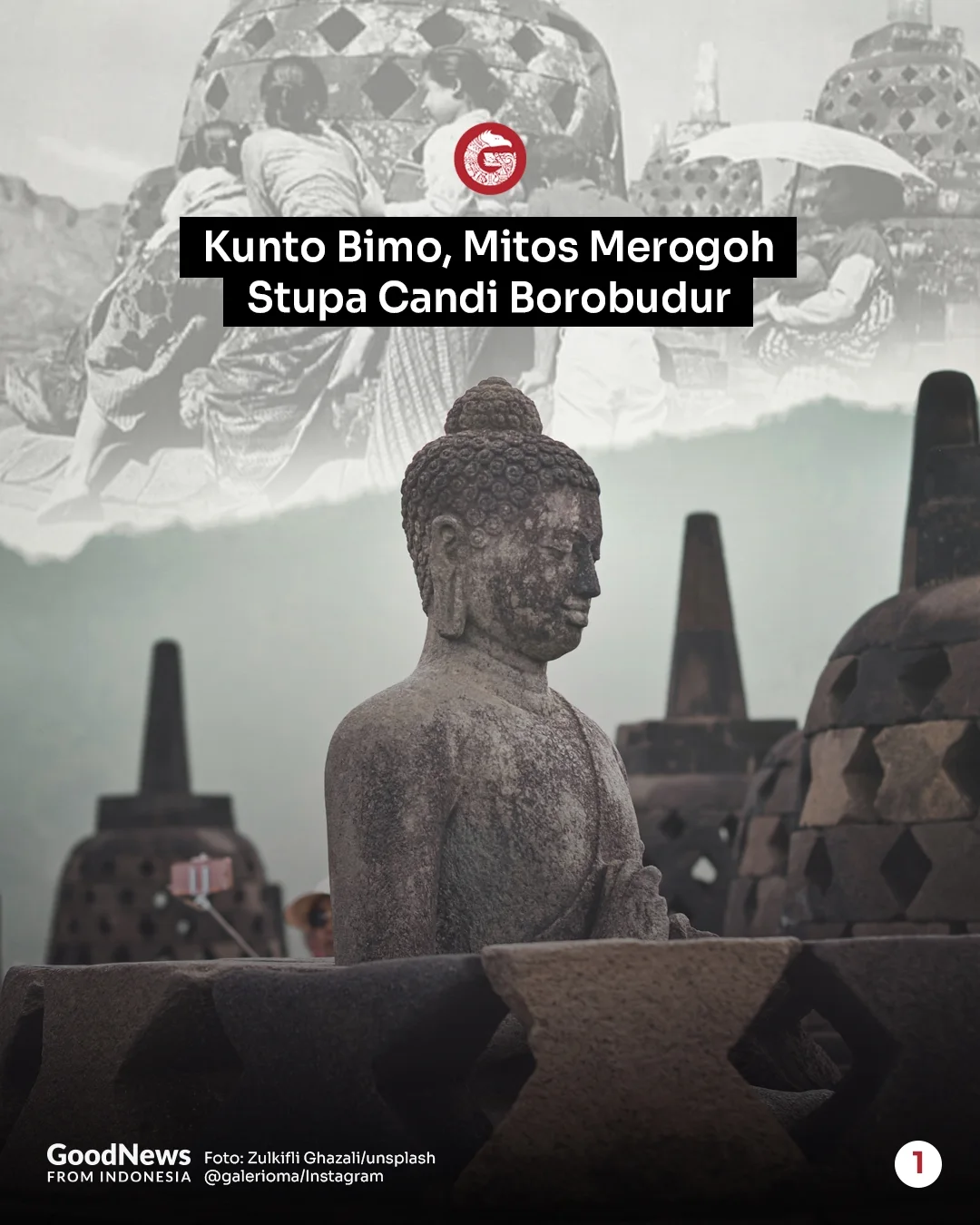 Kunto Bimo, Mitos Merogoh Stupa Candi Borobudur

GoodNews FROM INDONESIA

Foto: Zulkifli Ghazali/unsplash
@galerioma/Instagram

1