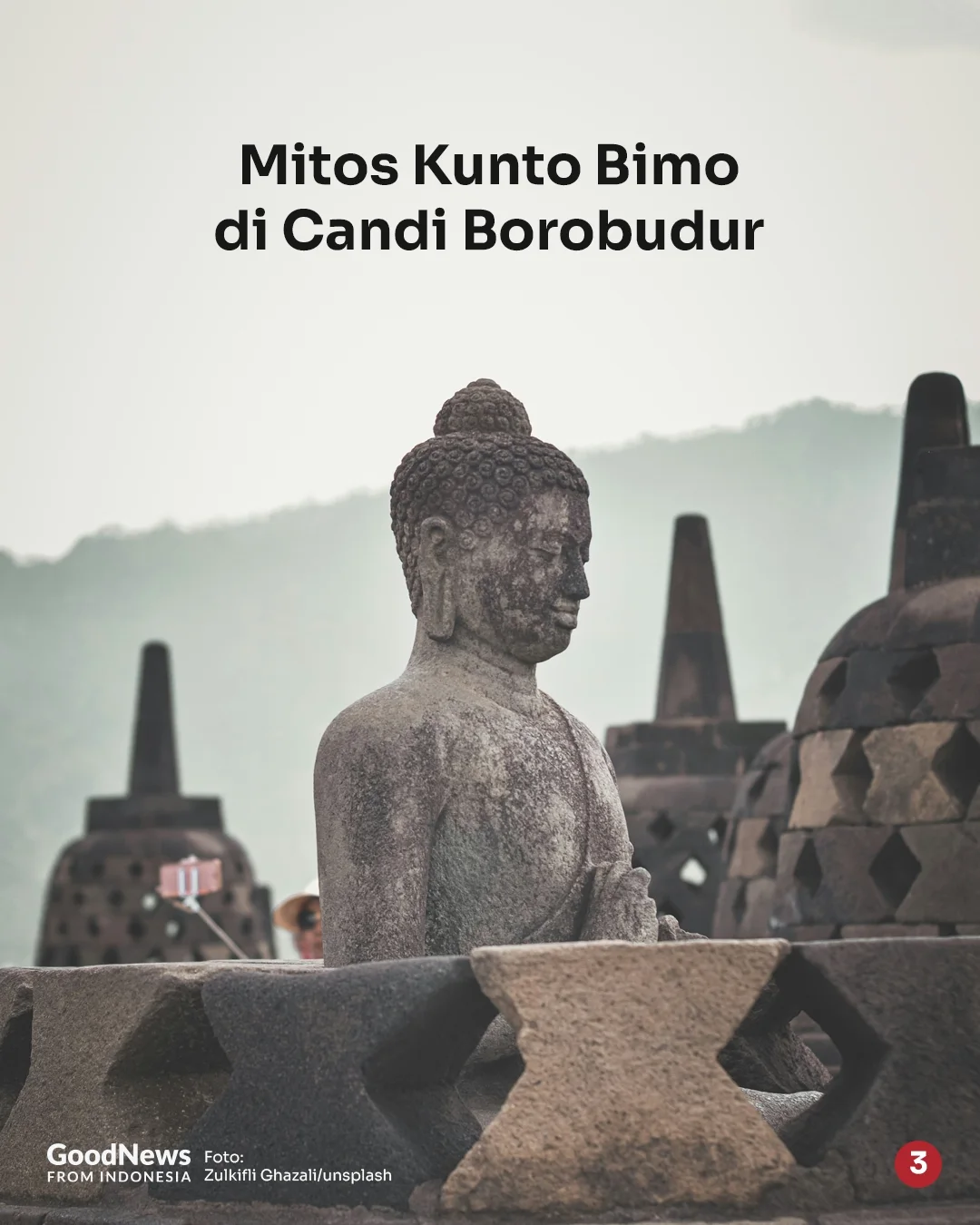 Mitos Kunto Bimo di Candi Borobudur

GoodNews FROM INDONESIA

Foto: Zulkifli Ghazali/unsplash

3