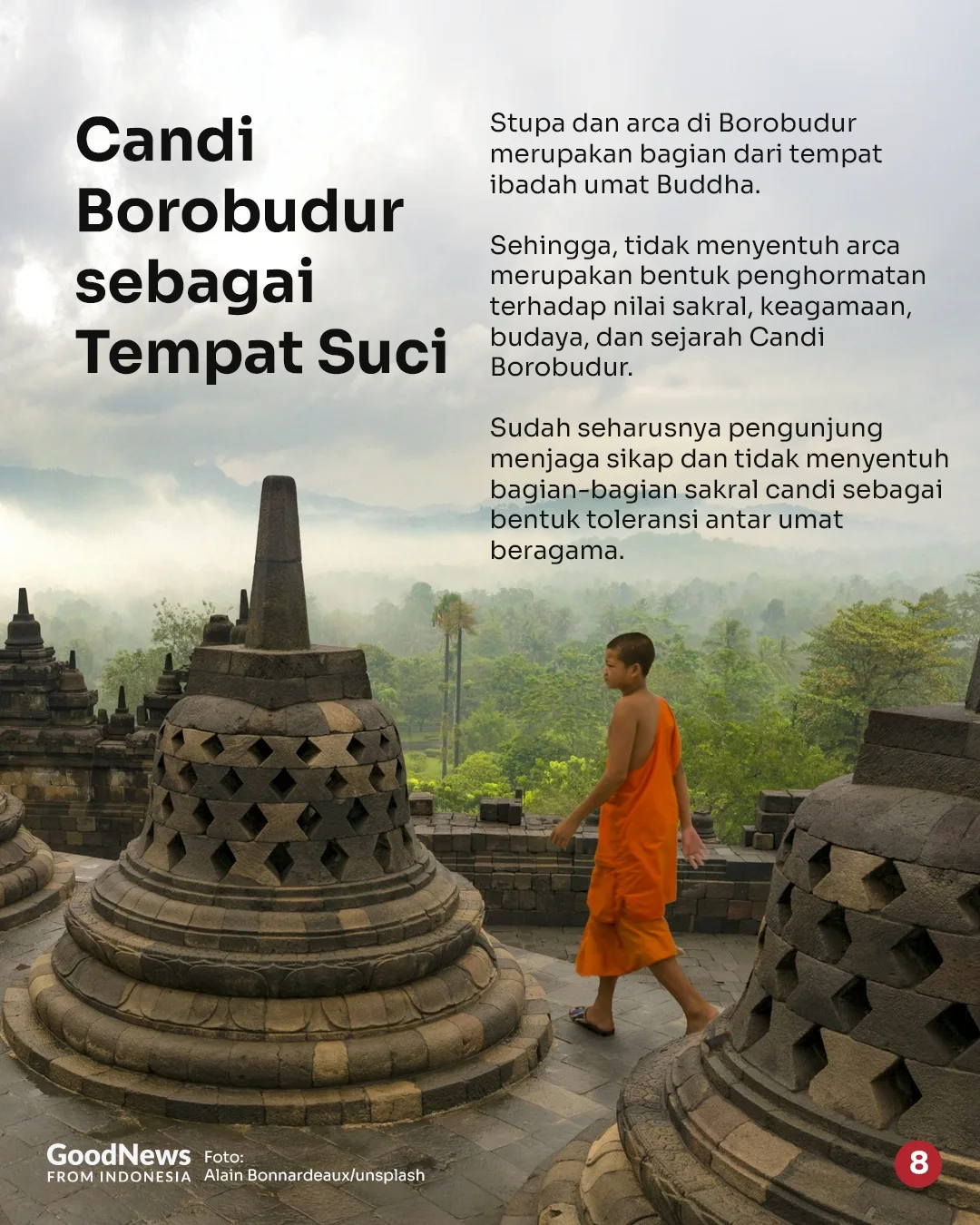 Candi Borobudur sebagai Tempat Suci

Stupa dan arca di Borobudur merupakan bagian dari tempat ibadah umat Buddha.

Sehingga, tidak menyentuh arca merupakan bentuk penghormatan terhadap nilai sakral, keagamaan, budaya, dan sejarah Candi Borobudur.

Sudah seharusnya pengunjung menjaga sikap dan tidak menyentuh bagian-bagian sakral candi sebagai bentuk toleransi antar umat beragama.

GoodNews FROM INDONESIA

Foto: Alain Bonnardeaux/unsplash

8