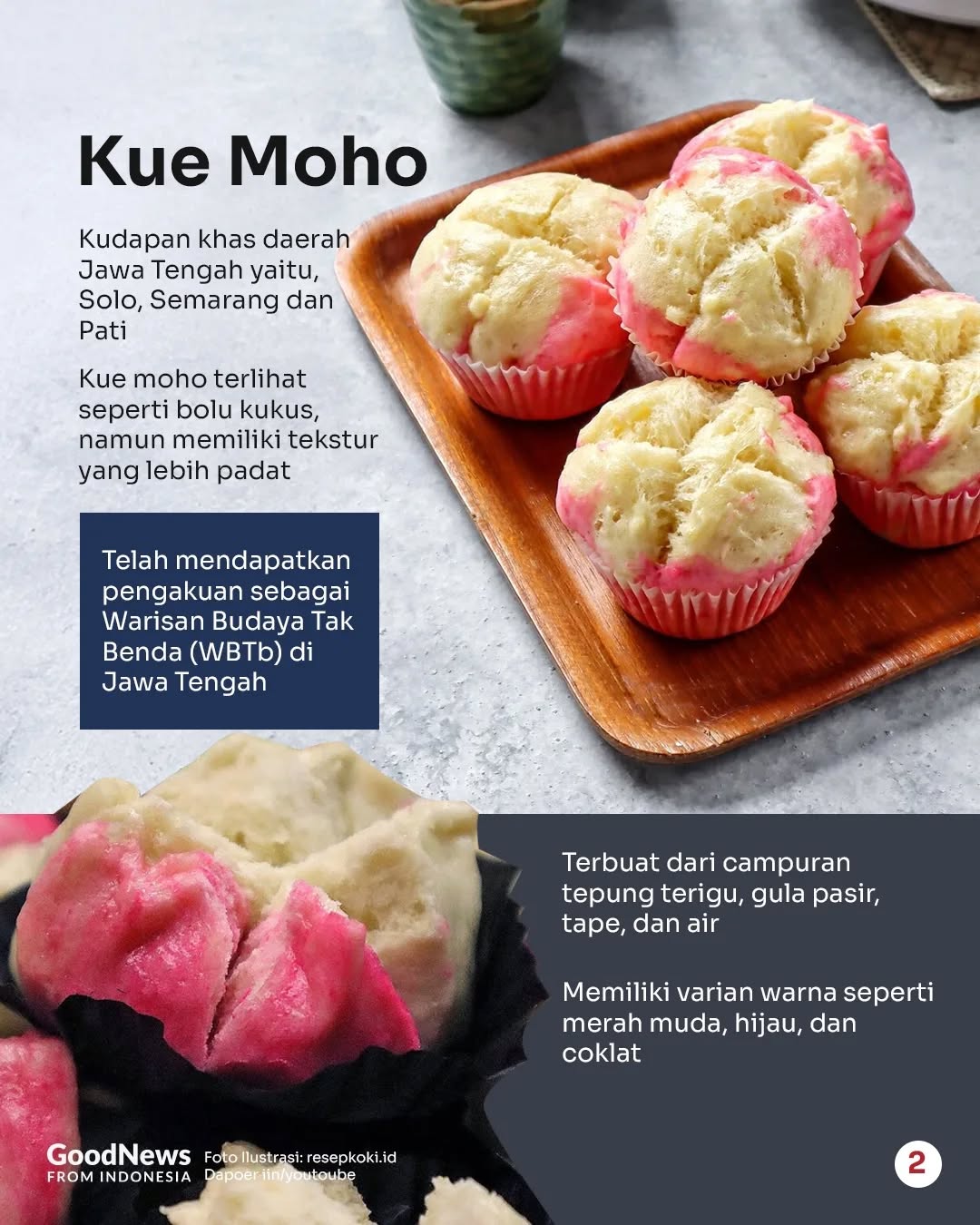 Kue Moho

Kudapan khas daerah Jawa Tengah yaitu, Solo, Semarang dan Pati

Kue moho terlihat seperti bolu kukus, namun memiliki tekstur yang lebih padat

Telah mendapatkan pengakuan sebagai Warisan Budaya Tak Benda (WBTb) di Jawa Tengah

Terbuat dari campuran tepung terigu, gula pasir, tape, dan air

Memiliki varian warna seperti merah muda, hijau, dan coklat

GoodNews FROM INDONESIA

Foto Ilustrasi: resepkoki.id Dapoer iin/youtoube

2