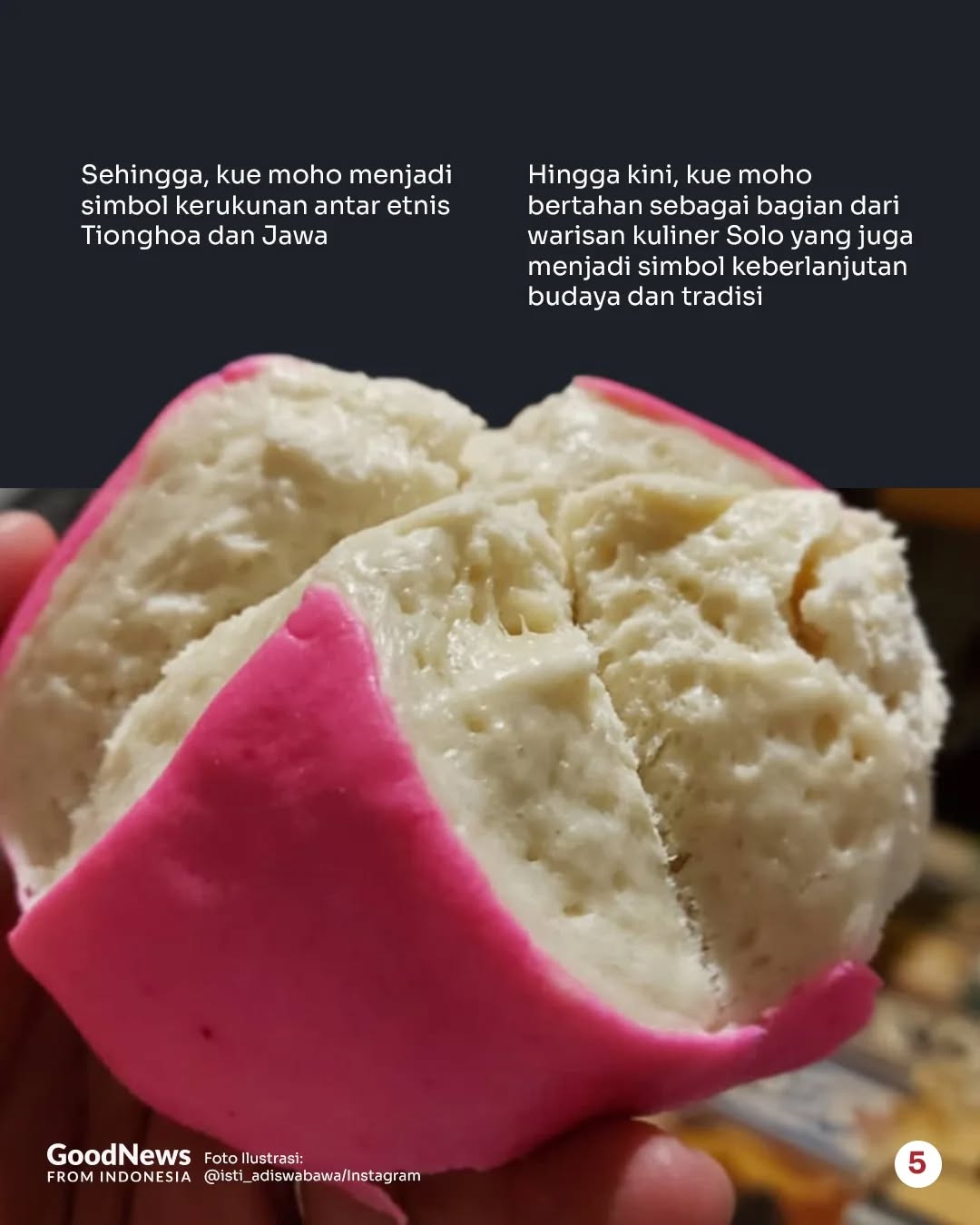 Sehingga, kue moho menjadi simbol kerukunan antar etnis Tionghoa dan Jawa

Hingga kini, kue moho bertahan sebagai bagian dari warisan kuliner Solo yang juga menjadi simbol keberlanjutan budaya dan tradisi

GoodNews FROM INDONESIA

Foto Ilustrasi: @isti_adiswabawa/Instagram

5