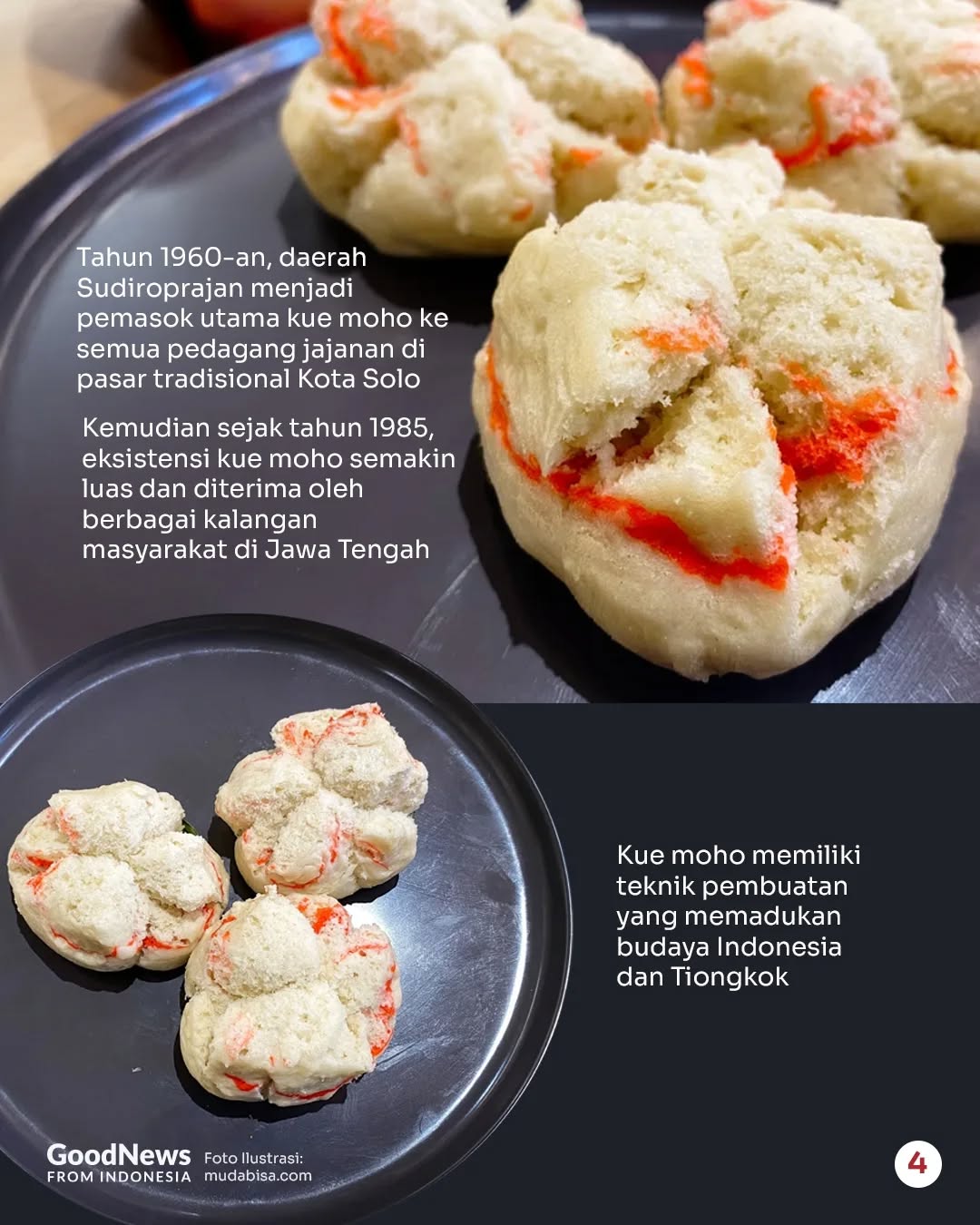 Tahun 1960-an, daerah Sudiroprajan menjadi pemasok utama kue moho ke semua pedagang jajanan di pasar tradisional Kota Solo

Kemudian sejak tahun 1985, eksistensi kue moho semakin luas dan diterima oleh berbagai kalangan masyarakat di Jawa Tengah

Kue moho memiliki teknik pembuatan yang memadukan budaya Indonesia dan Tiongkok

GoodNews FROM INDONESIA

Foto Ilustrasi: mudabisa.com

4