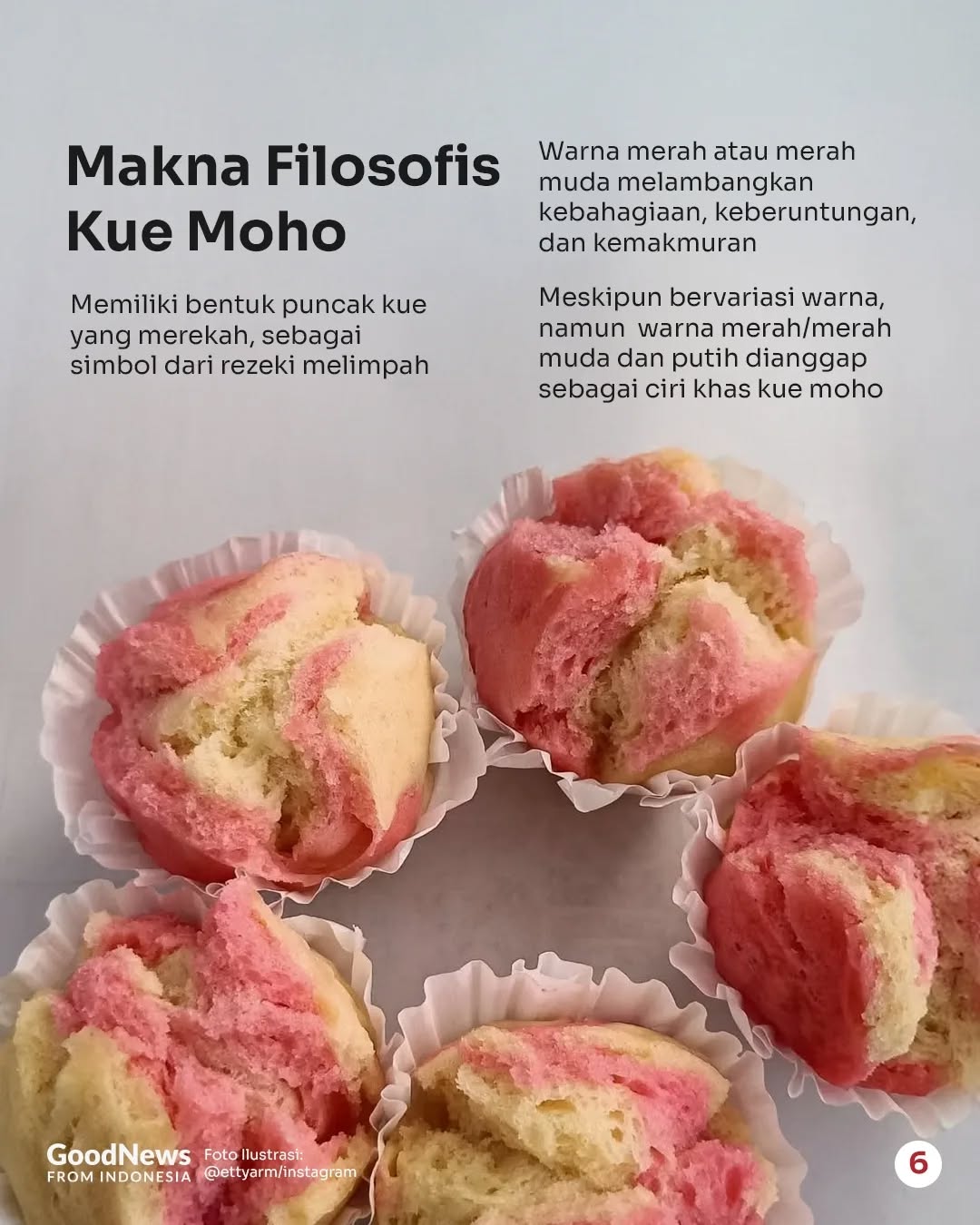 Makna Filosofis Kue Moho

Memiliki bentuk puncak kue yang merekah, sebagai simbol dari rezeki melimpah

Warna merah atau merah muda melambangkan kebahagiaan, keberuntungan, dan kemakmuran

Meskipun bervariasi warna, namun warna merah/merah muda dan putih dianggap sebagai ciri khas kue moho

GoodNews FROM INDONESIA

Foto Ilustrasi: @ettyarm/instagram

6