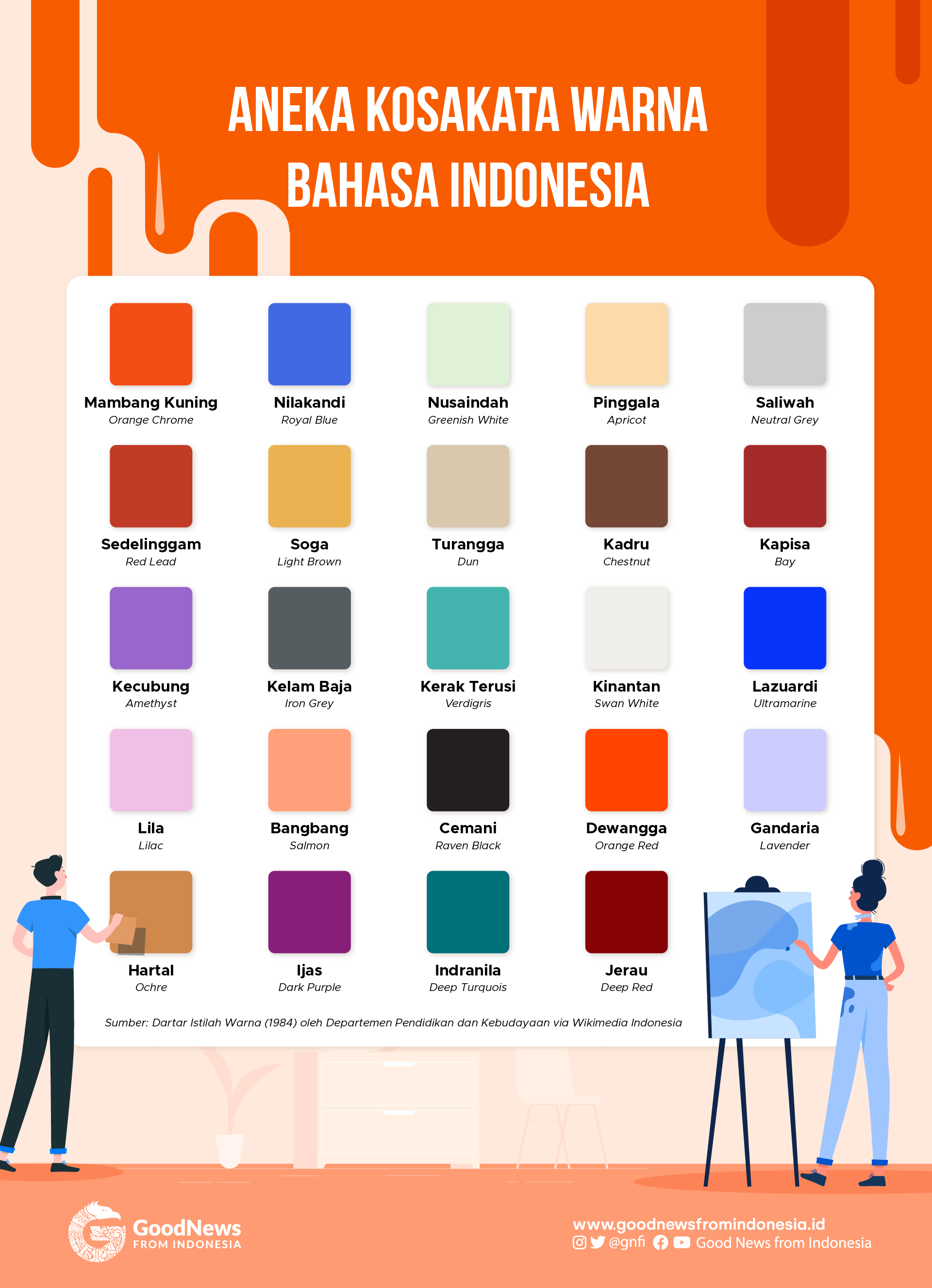 ANEKA KOSAKATA WARNA BAHASA INDONESIA

Mambang Kuning
Orange Chrome

Nilakandi
Royal Blue

Nusaindah
Greenish White

Pinggala
Apricot

Saliwah
Neutral Grey

Sedelinggam
Red Lead

Soga
Light Brown

Turangga
Dun

Kadru
Chestnut

Kapisa
Bay

Kecubung
Amethyst

Kelam Baja
Iron Grey

Kerak Terusi
Verdigris

Kinantan
Swan White

Lazuardi
Ultramarine

Lila
Lilac

Bangbang
Salmon

Cemani
Raven Black

Dewangga
Orange Red

Gandaria
Lavender

Hartal
Ochre

Ijas
Dark Purple

Indranila
Deep Turquois

Jerau
Deep Red

Sumber: Dartar Istilah Warna (1984) oleh Departemen Pendidikan dan Kebudayaan via Wikimedia Indonesia

GoodNews FROM INDONESIA

www.goodnewsfromindonesia.id
@gnfi Good News from Indonesia