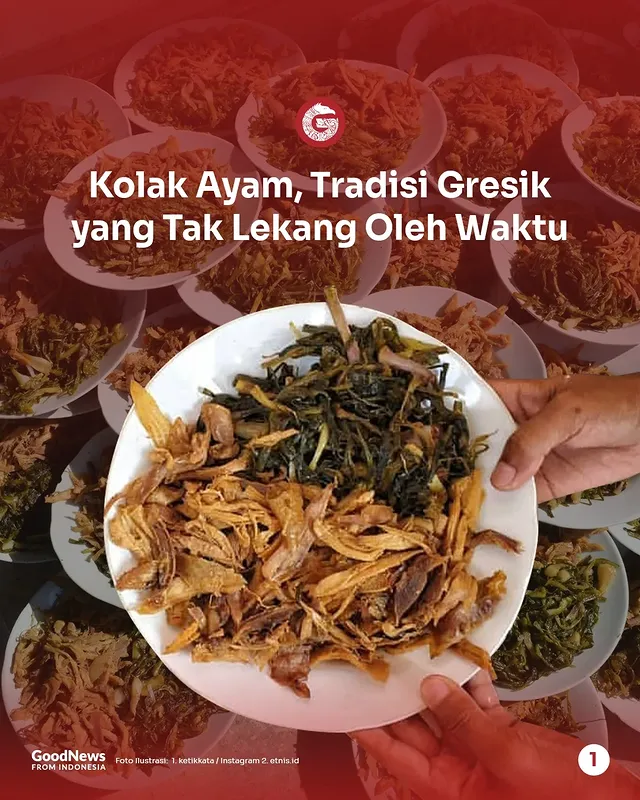 Kolak Ayam, Tradisi Gresik yang Tak Lekang Oleh Waktu

GoodNews FROM INDONESIA

Foto Ilustrasi: 1. ketikkata / Instagram 2. etnis.id

1