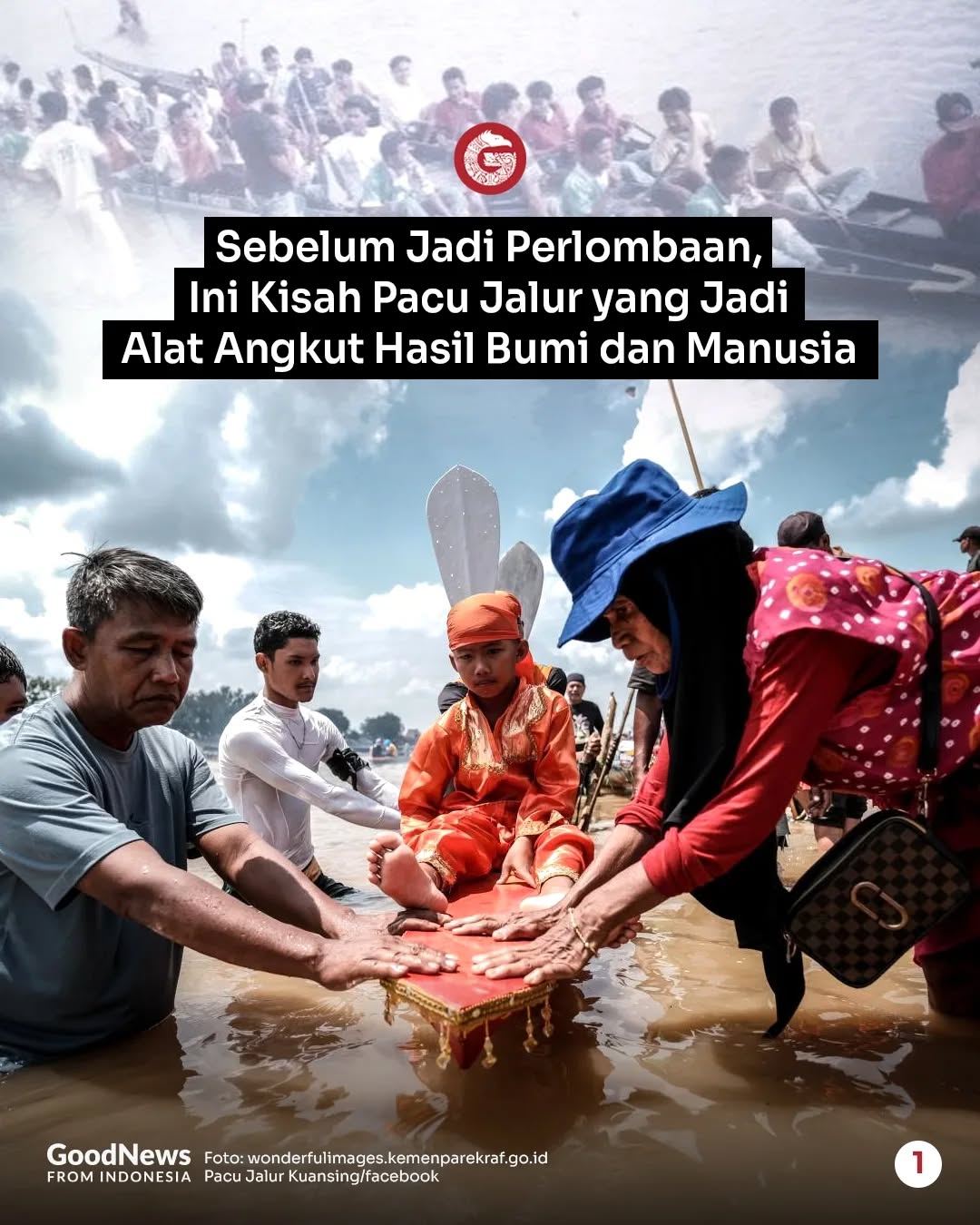 Sebelum Jadi Perlombaan, Ini Kisah Pacu Jalur yang Jadi Alat Angkut Hasil Bumi dan Manusia

GoodNews
FROM INDONESIA

Foto: wonderfulimages.kemenparekraf.go.id
Pacu Jalur Kuansing/facebook

1