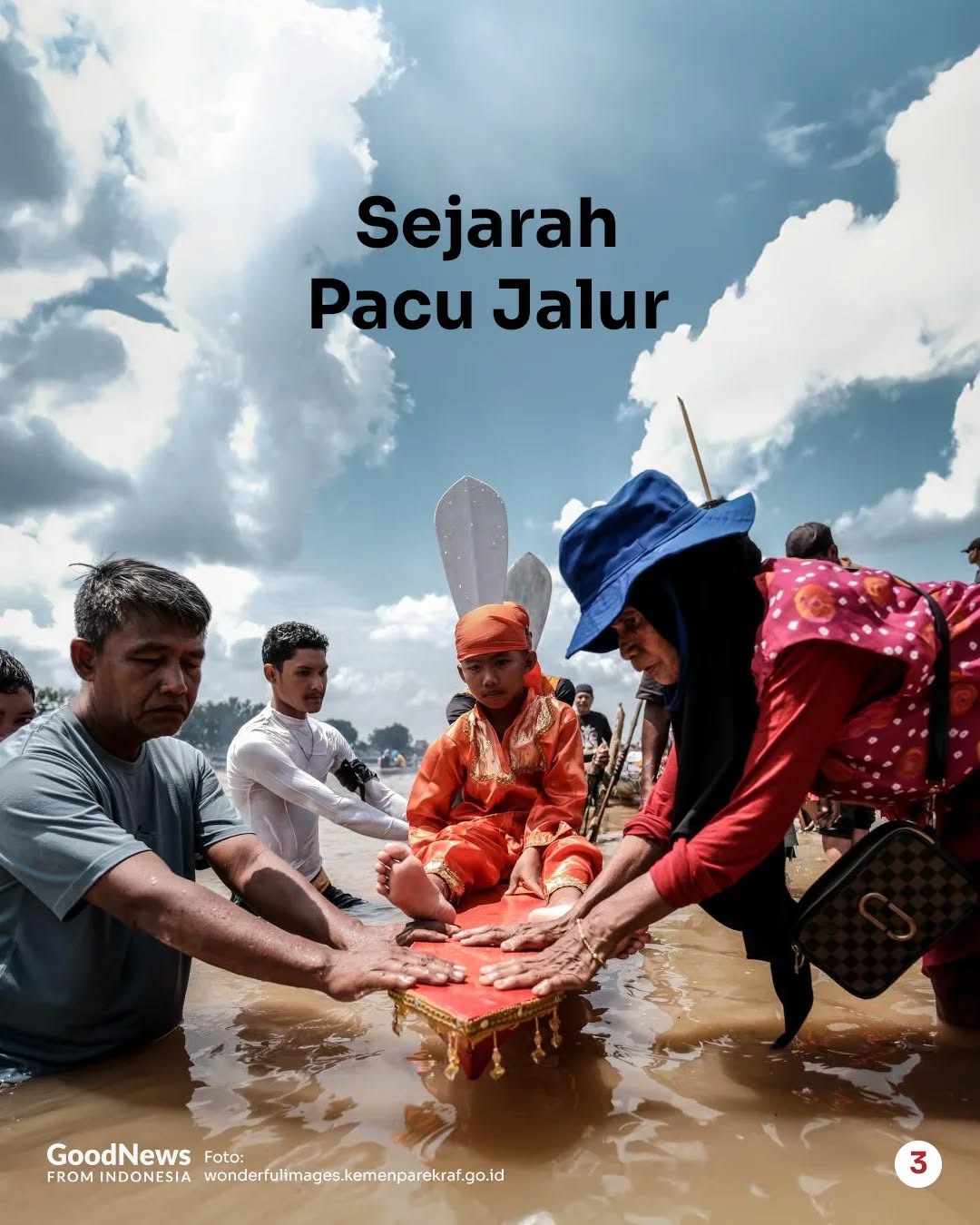 Sejarah
Pacu Jalur

GoodNews FROM INDONESIA

Foto:
wonderfulimages.kemenparekraf.go.id

3