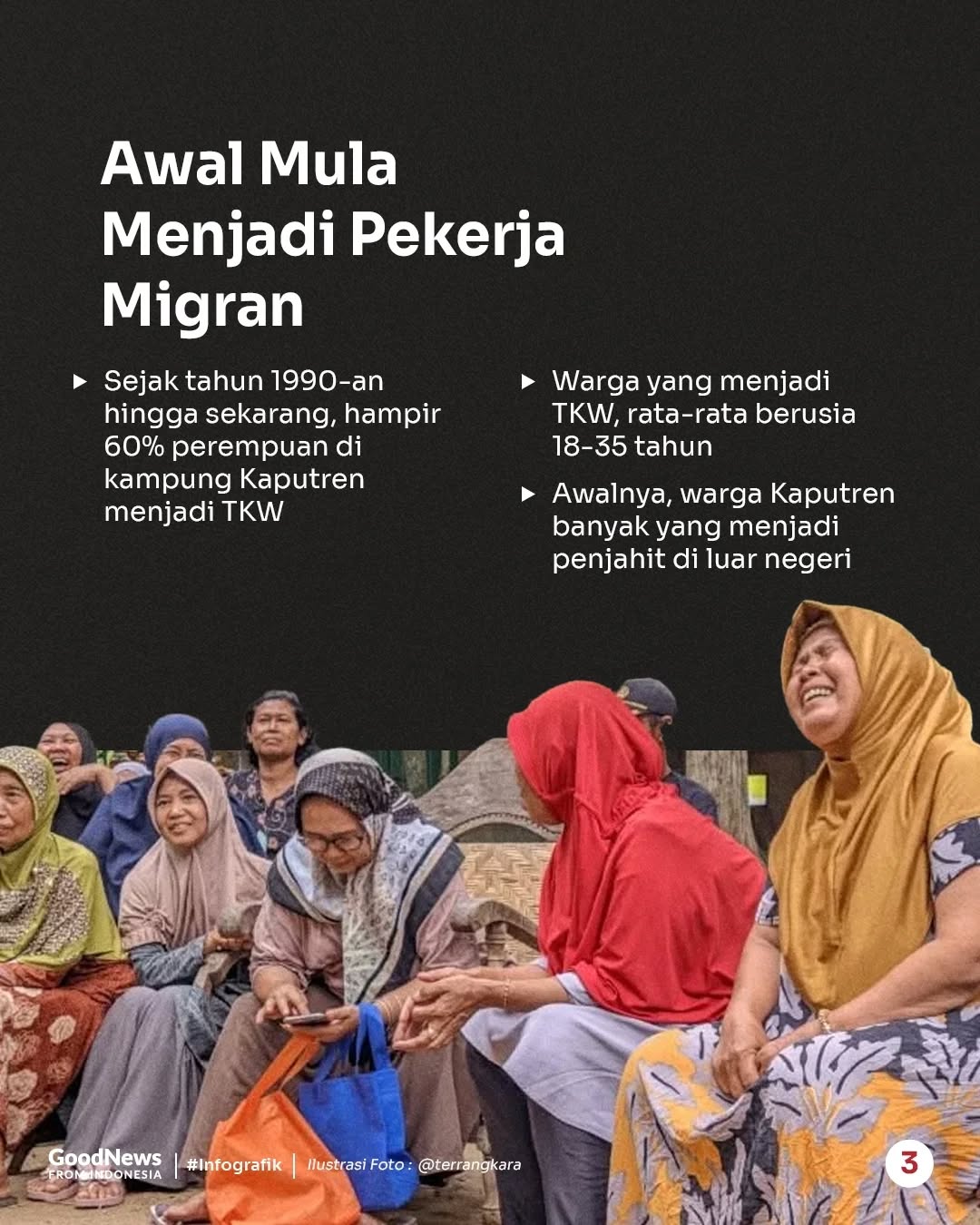 Awal Mula Menjadi Pekerja Migran

▶ Sejak tahun 1990-an hingga sekarang, hampir 60% perempuan di kampung Kaputren menjadi TKW

▶ Warga yang menjadi TKW, rata-rata berusia 18-35 tahun

▶ Awalnya, warga Kaputren banyak yang menjadi penjahit di luar negeri

GoodNews FROM INDONESIA | #Infografik | Ilustrasi Foto : @terrangkara

3