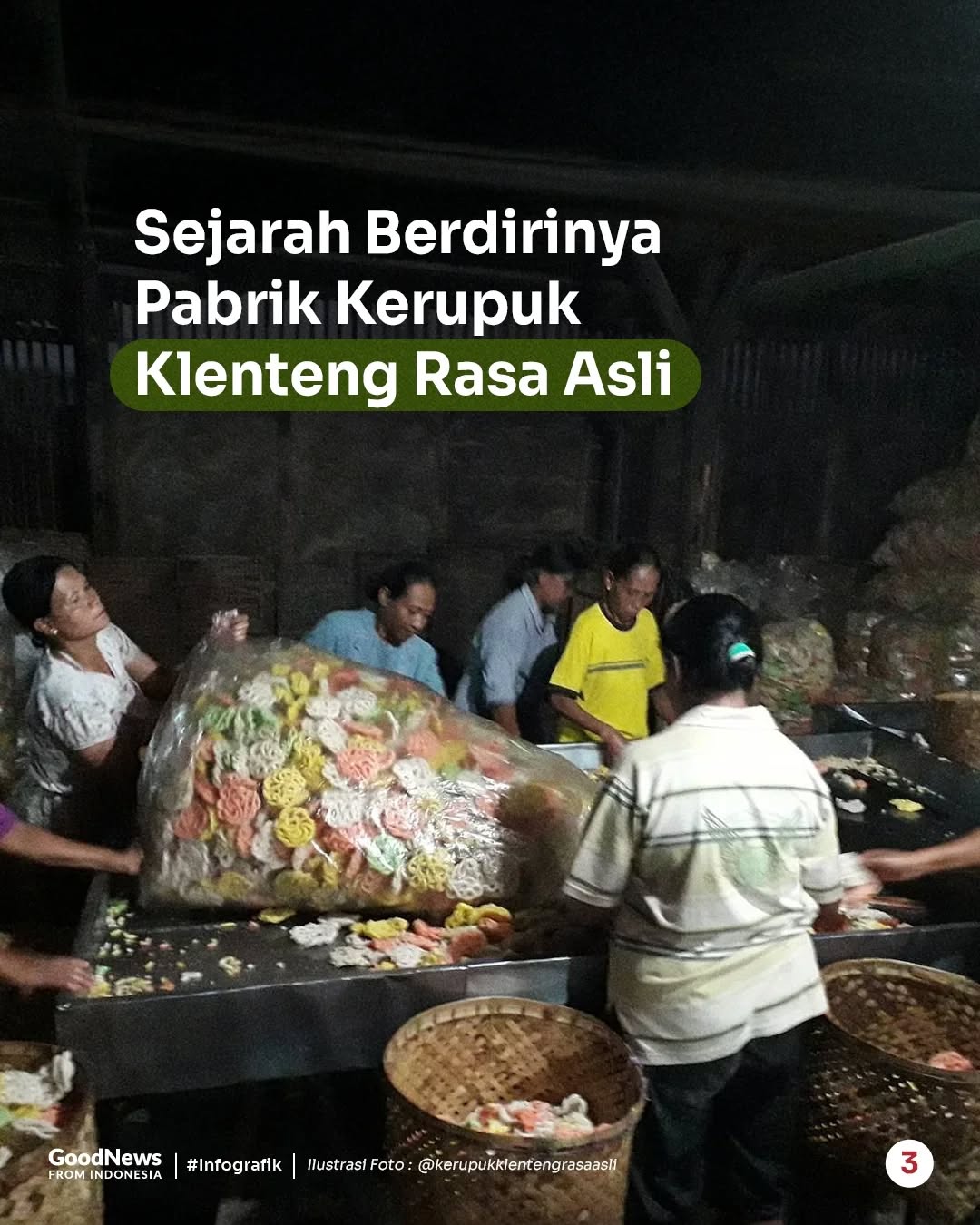 Sejarah Berdirinya Pabrik Kerupuk Klenteng Rasa Asli

GoodNews FROM INDONESIA | #Infografik | Ilustrasi Foto : @kerupukklentengrasaasli

3