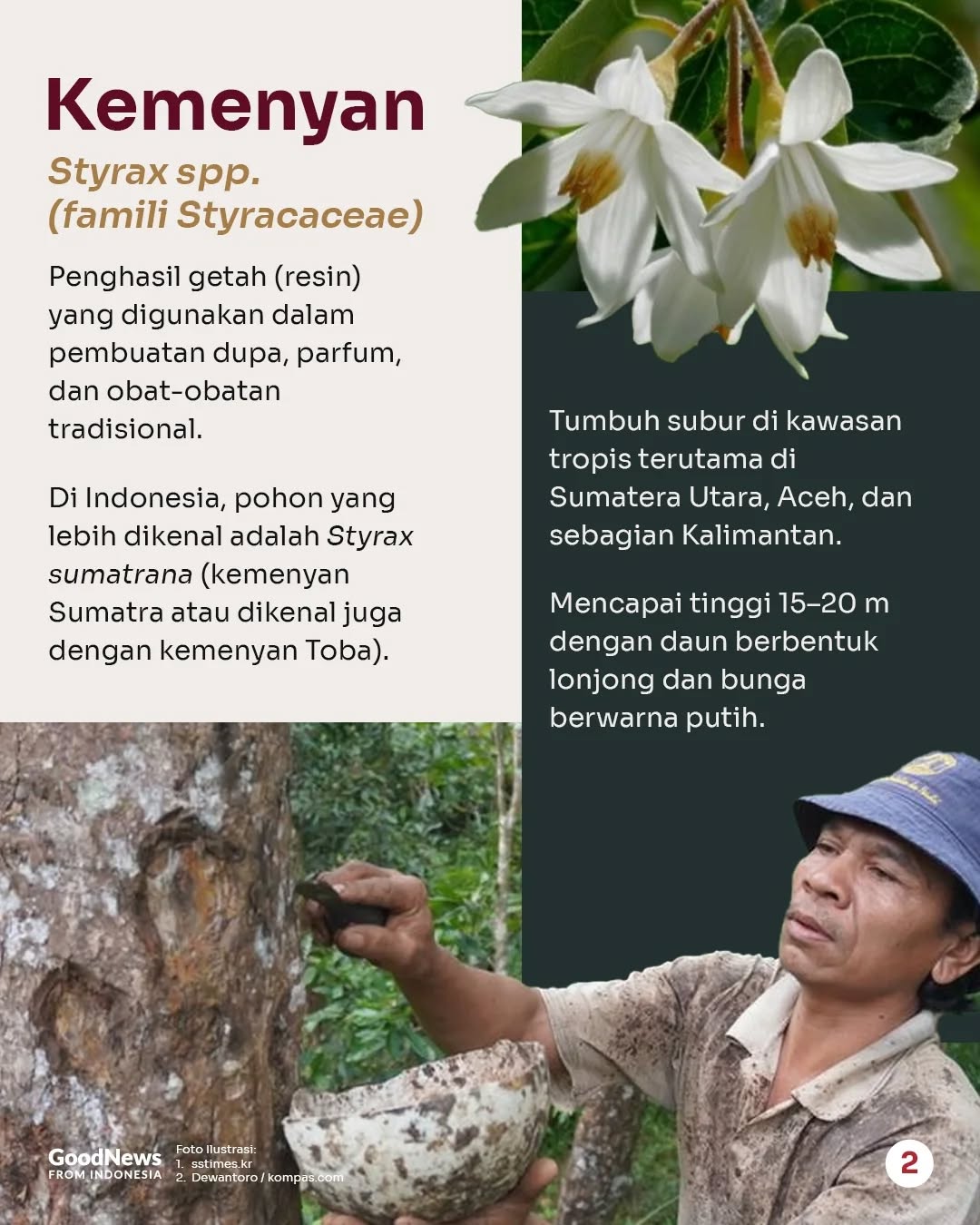 Kemenyan

Styrax spp.
(famili Styracaceae)

Penghasil getah (resin) yang digunakan dalam pembuatan dupa, parfum, dan obat-obatan tradisional.

Di Indonesia, pohon yang lebih dikenal adalah Styrax sumatrana (kemenyan Sumatra atau dikenal juga dengan kemenyan Toba).

Tumbuh subur di kawasan tropis terutama di Sumatera Utara, Aceh, dan sebagian Kalimantan.

Mencapai tinggi 15–20 m dengan daun berbentuk lonjong dan bunga berwarna putih.

GoodNews FROM INDONESIA

Foto Ilustrasi:
1. sstimes.kr
2. Dewantoro / kompas.com

2