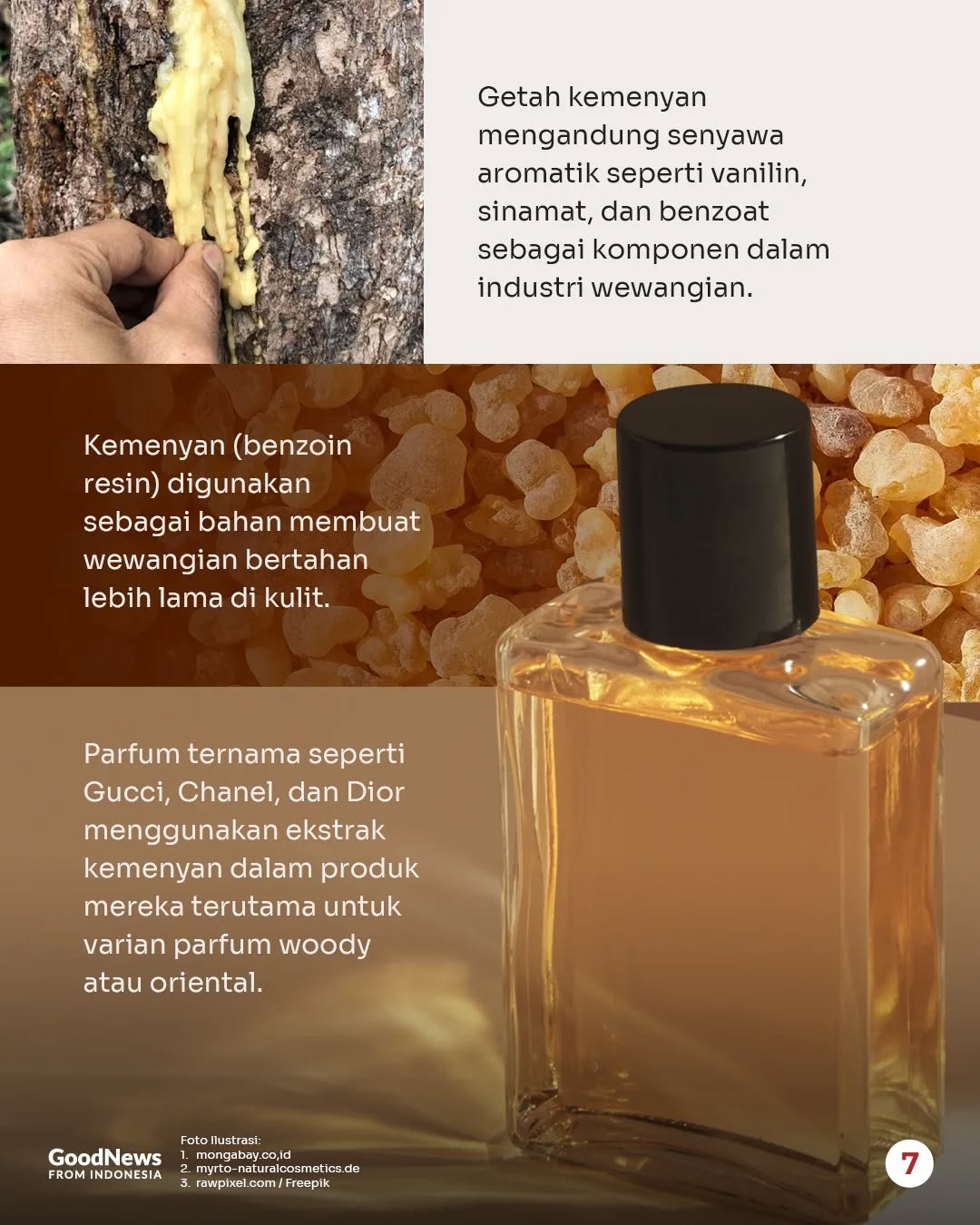 Getah kemenyan mengandung senyawa aromatik seperti vanilin, sinamat, dan benzoat sebagai komponen dalam industri wewangian.

Kemenyan (benzoin resin) digunakan sebagai bahan membuat wewangian bertahan lebih lama di kulit.

Parfum ternama seperti Gucci, Chanel, dan Dior menggunakan ekstrak kemenyan dalam produk mereka terutama untuk varian parfum woody atau oriental.

GoodNews FROM INDONESIA

Foto Ilustrasi:
1. mongabay.co.id
2. myrto-naturalcosmetics.de
3. rawpixel.com / Freepik

7