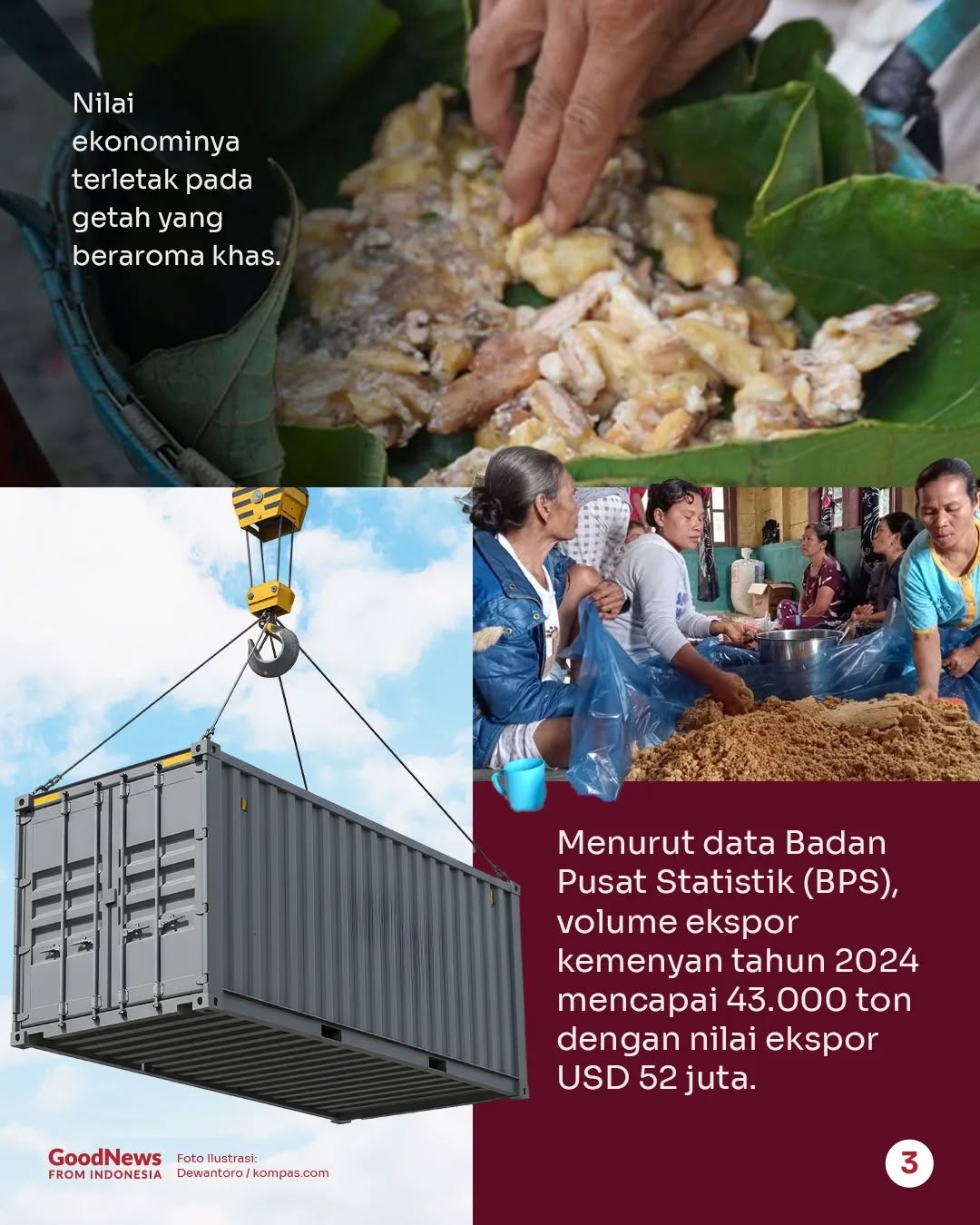 Nilai ekonominya terletak pada getah yang beraroma khas.

Menurut data Badan Pusat Statistik (BPS), volume ekspor kemenyan tahun 2024 mencapai 43.000 ton dengan nilai ekspor USD 52 juta.

GoodNews FROM INDONESIA

Foto Ilustrasi: Dewantoro / kompas.com

3