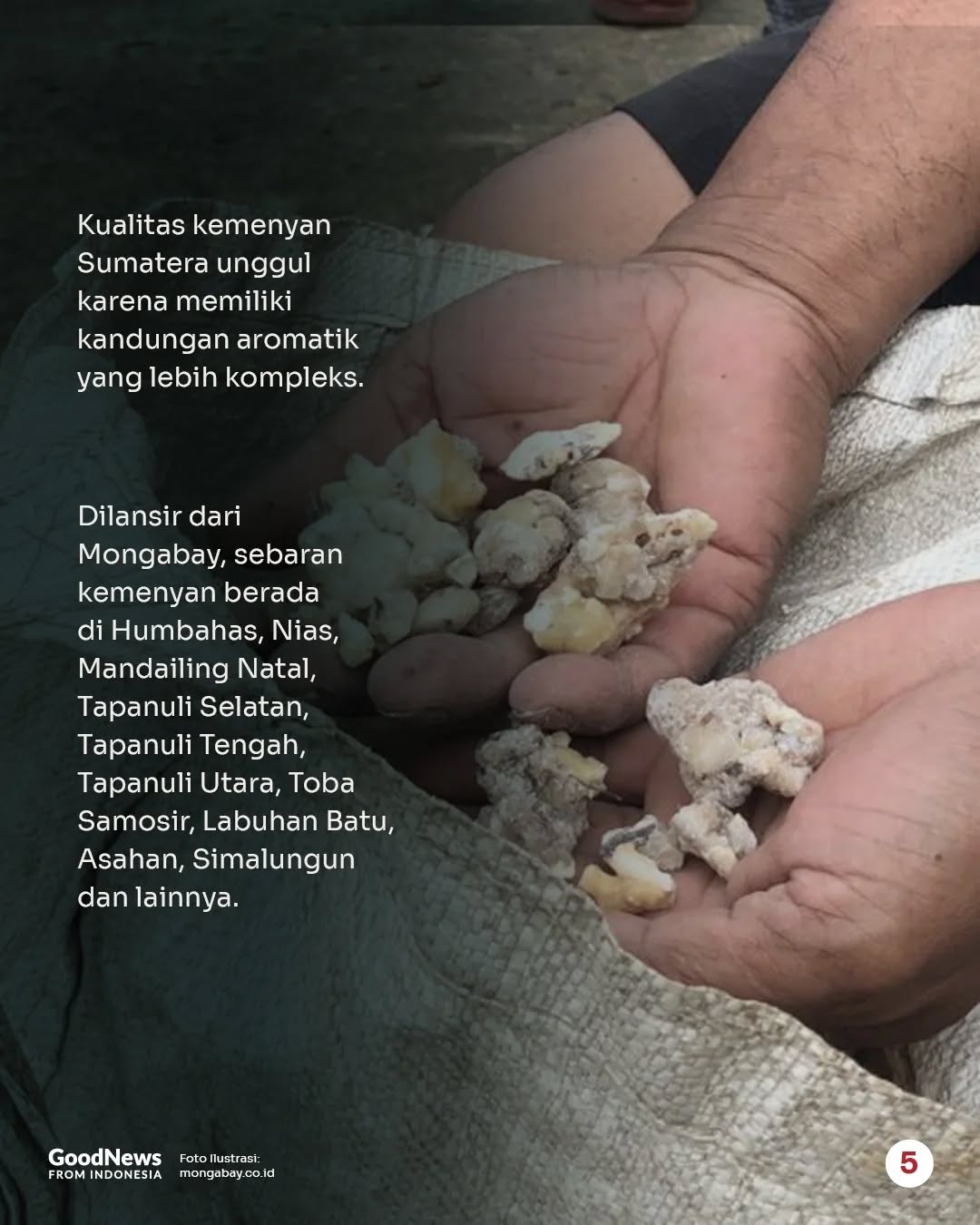 Kualitas kemenyan Sumatera unggul karena memiliki kandungan aromatik yang lebih kompleks.

Dilansir dari Mongabay, sebaran kemenyan berada di Humbahas, Nias, Mandailing Natal, Tapanuli Selatan, Tapanuli Tengah, Tapanuli Utara, Toba Samosir, Labuhan Batu, Asahan, Simalungun dan lainnya.

GoodNews FROM INDONESIA

Foto Ilustrasi: mongabay.co.id

5