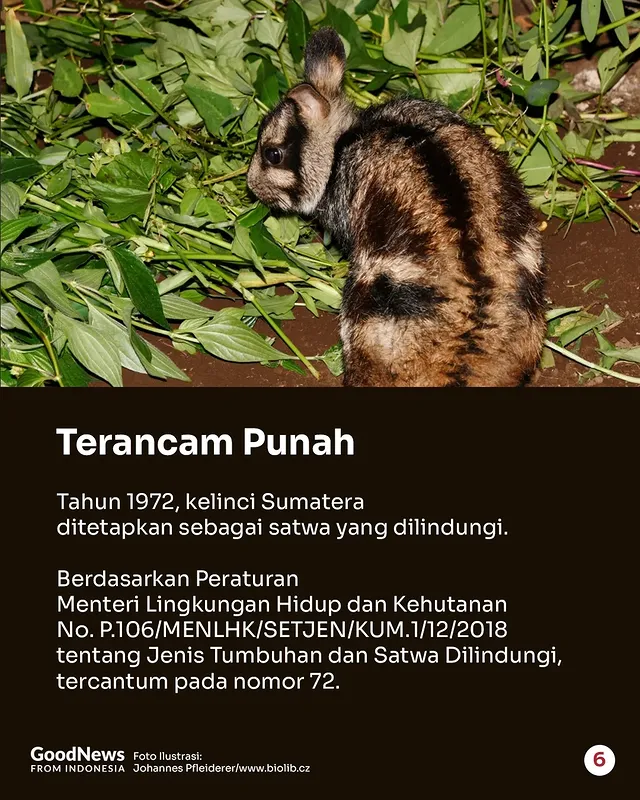 Terancam Punah

Tahun 1972, kelinci Sumatera ditetapkan sebagai satwa yang dilindungi.

Berdasarkan Peraturan Menteri Lingkungan Hidup dan Kehutanan No. P.106/MENLHK/SETJEN/KUM.1/12/2018 tentang Jenis Tumbuhan dan Satwa Dilindungi, tercantum pada nomor 72.

GoodNews FROM INDONESIA

Foto Ilustrasi: Johannes Pfleiderer/www.biolib.cz

6