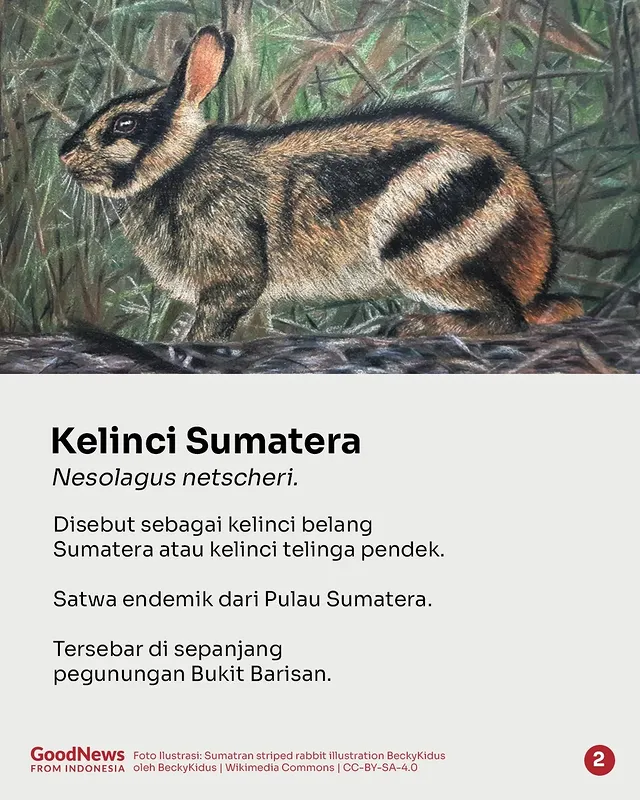 Kelinci Sumatera

Nesolagus netscheri.

Disebut sebagai kelinci belang Sumatera atau kelinci telinga pendek.

Satwa endemik dari Pulau Sumatera.

Tersebar di sepanjang pegunungan Bukit Barisan.

GoodNews FROM INDONESIA

Foto Ilustrasi: Sumatran striped rabbit illustration BeckyKidus oleh BeckyKidus | Wikimedia Commons | CC-BY-SA-4.0

2